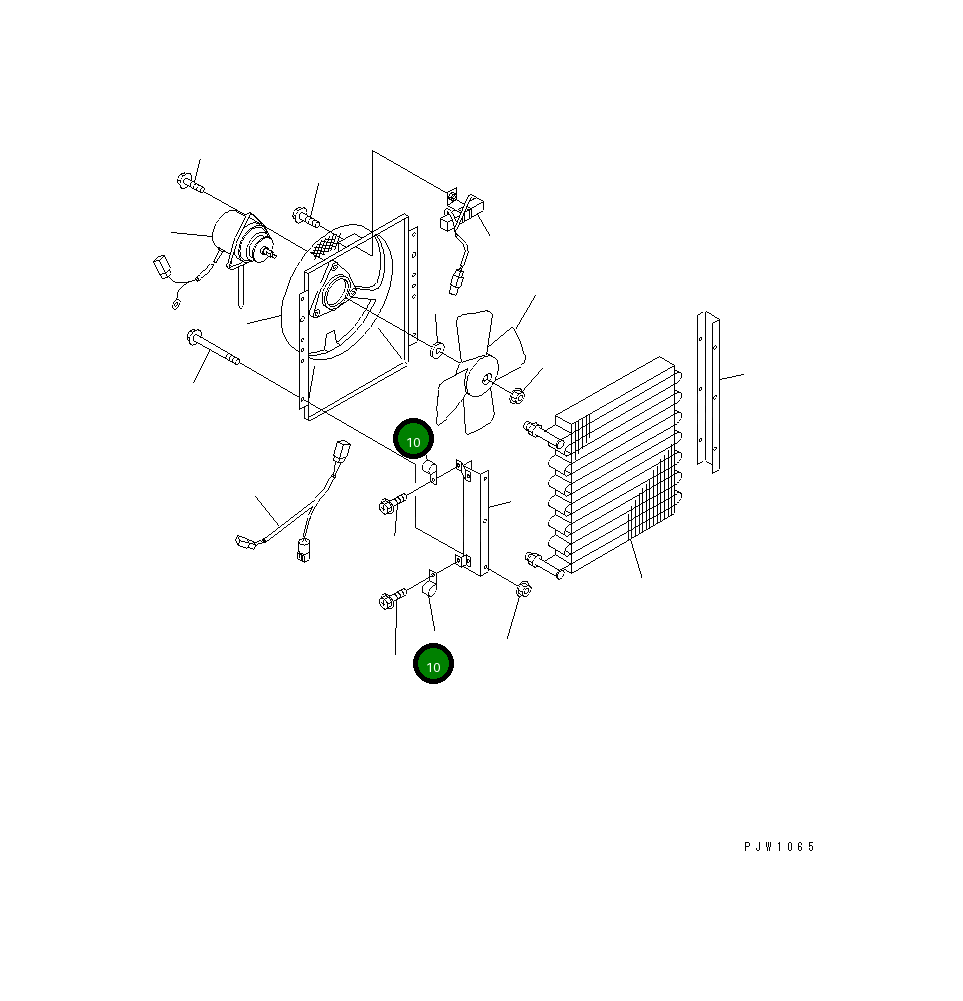 10

10

PJW1065