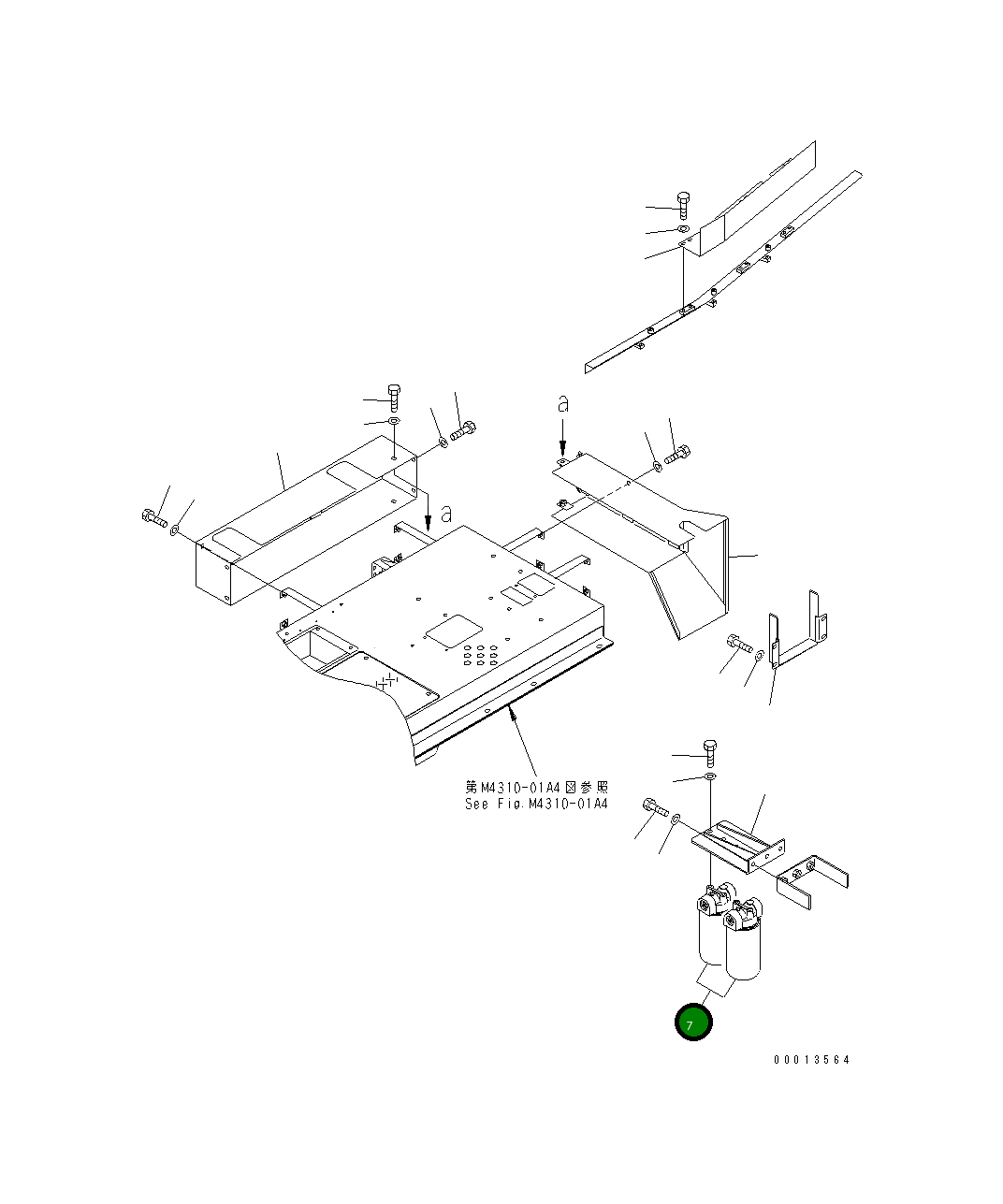 a

a

第M4310-01A4図参照
See Fig.M4310-01A4

7

00013564