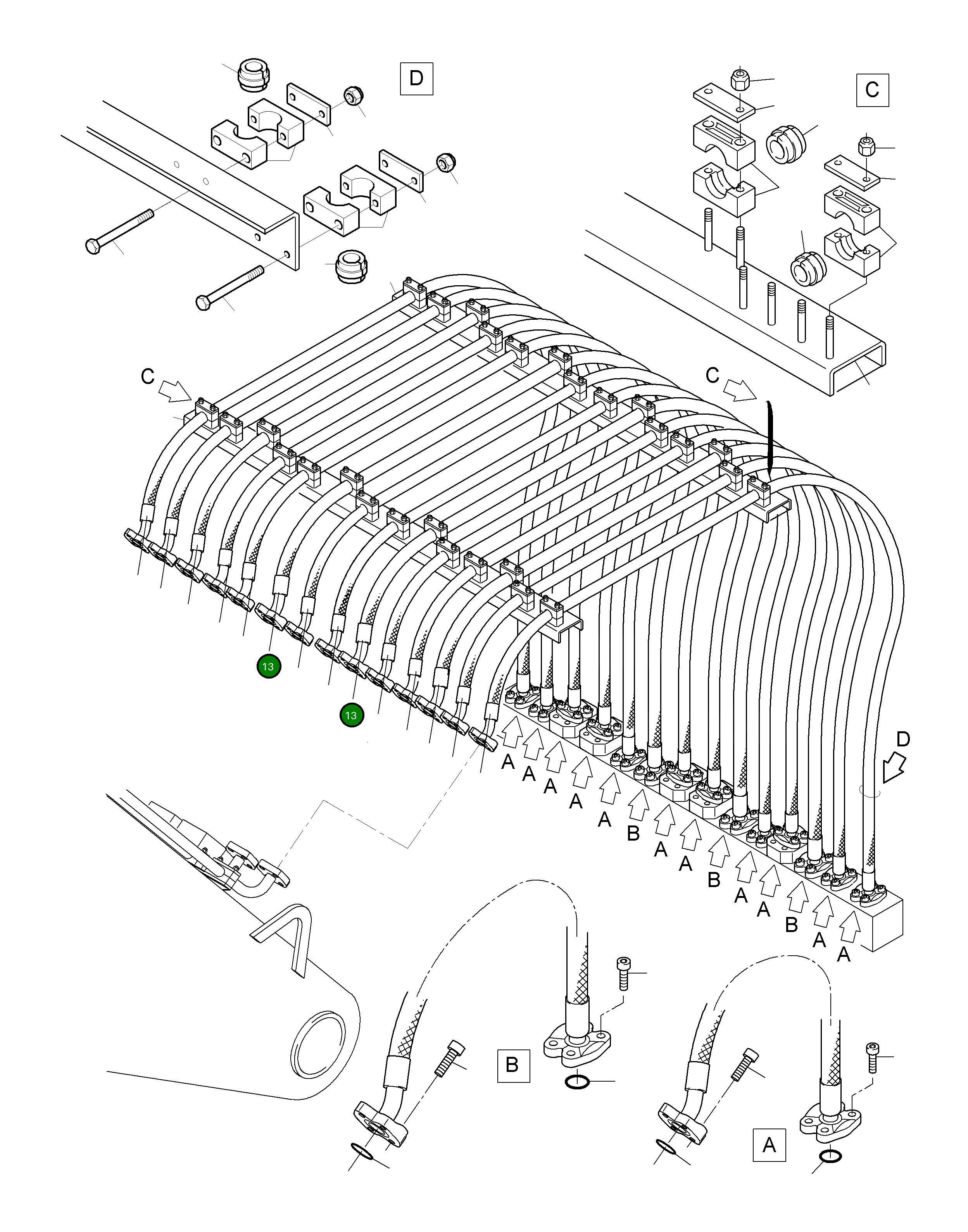 D

C

C

C

13

13

D

A
A
A
A
A
B
A
A
B
A
A
B
A
A

B

A