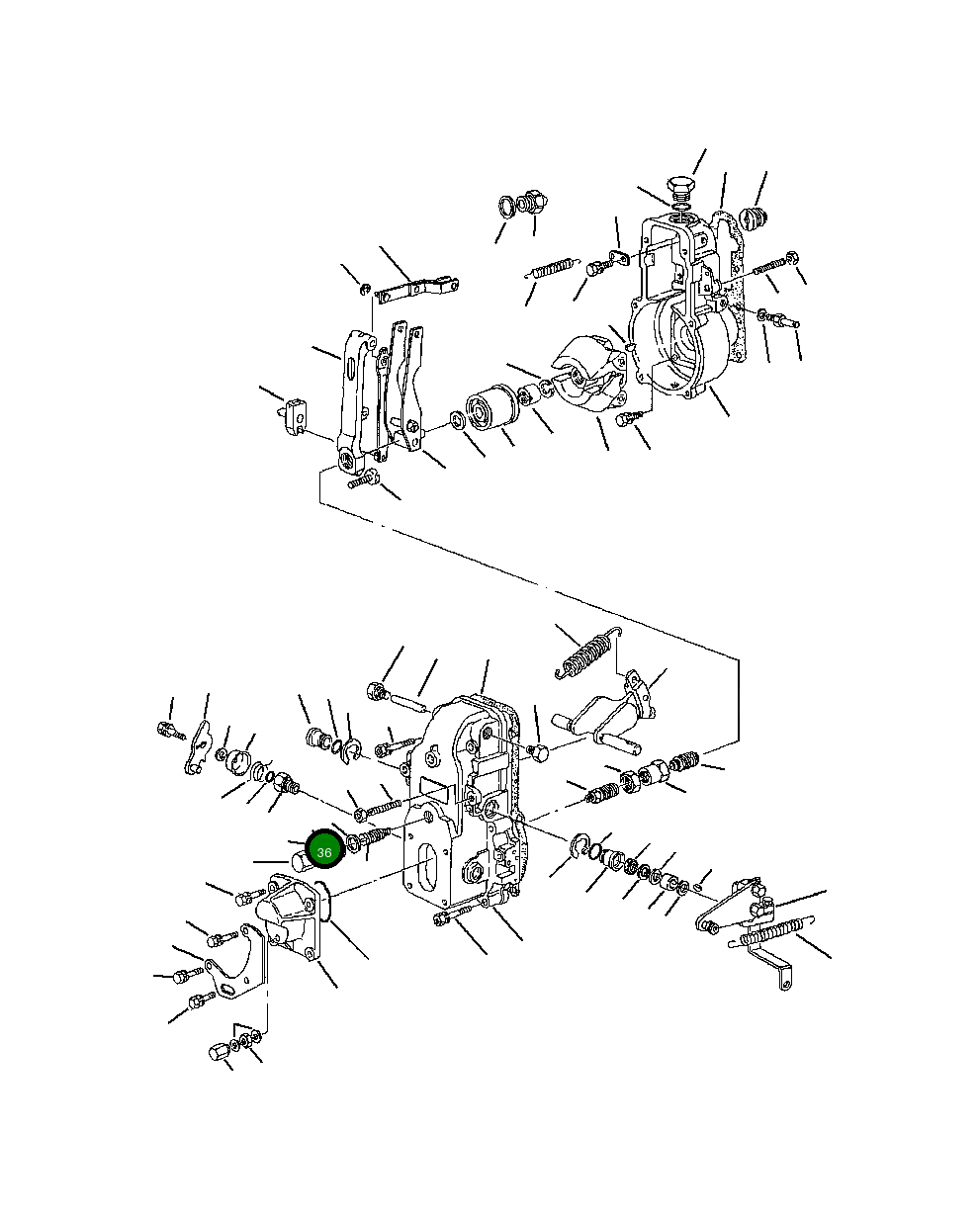 36