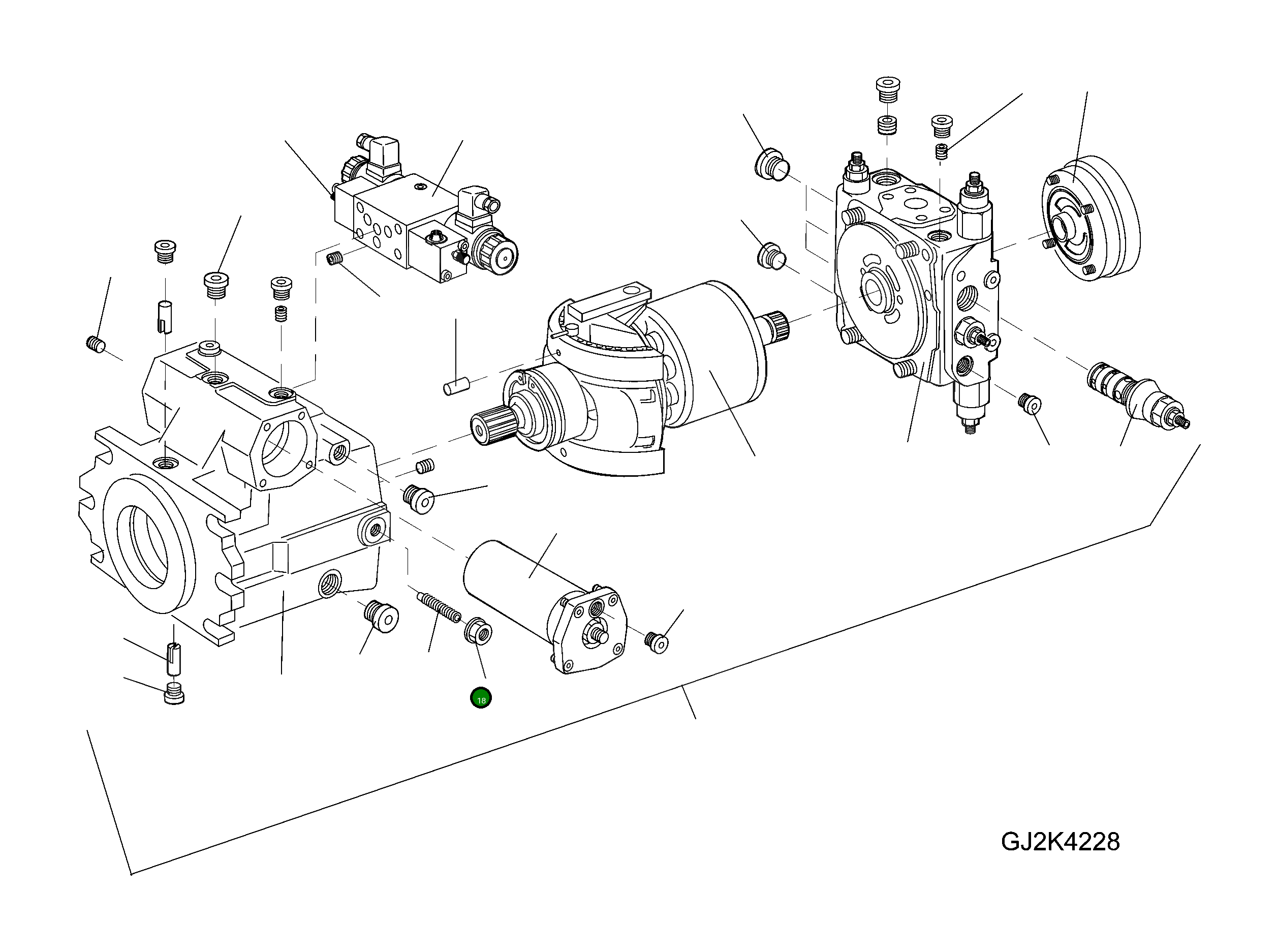 18

GJ2K4228