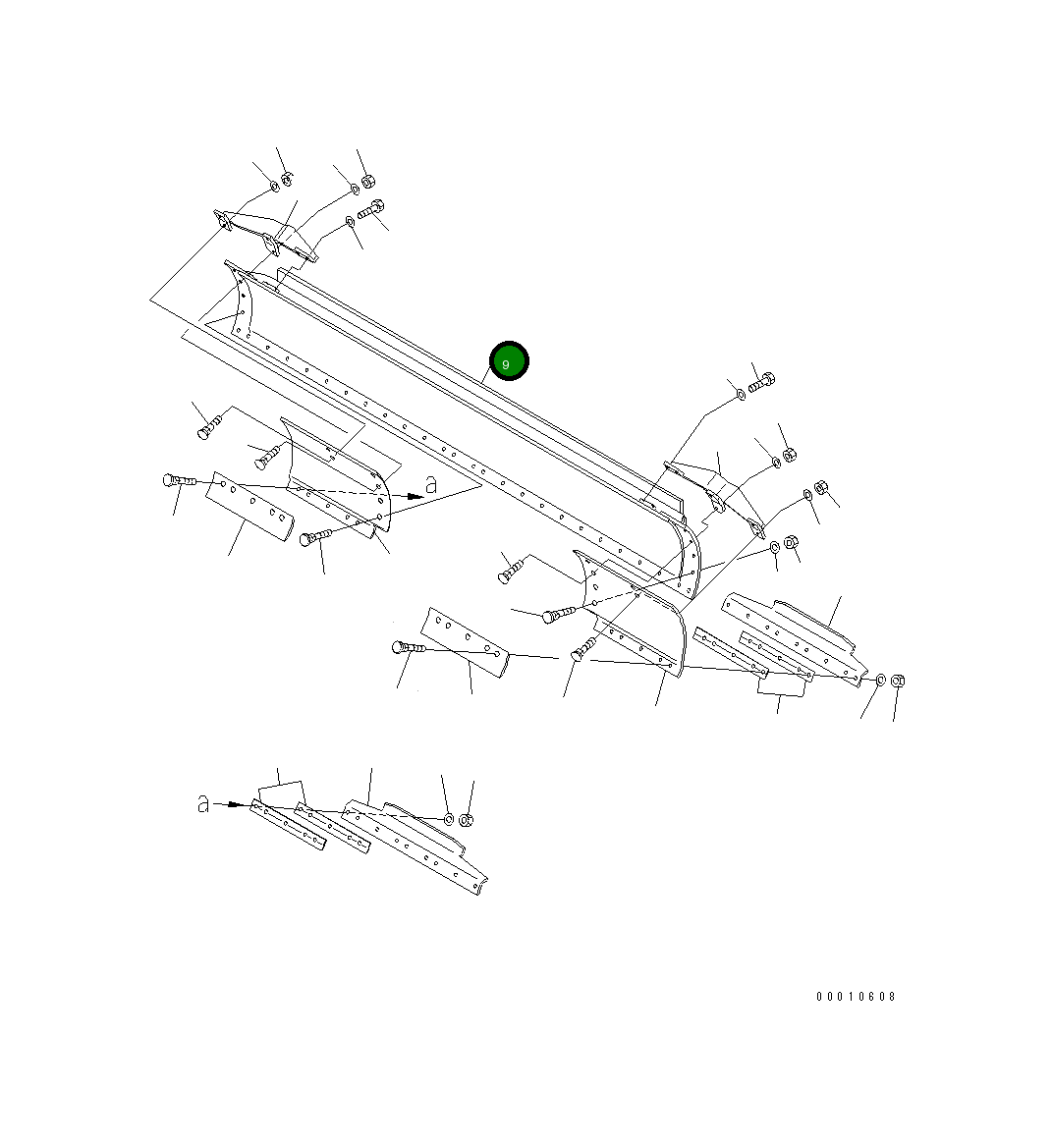 9

a

a

00010608