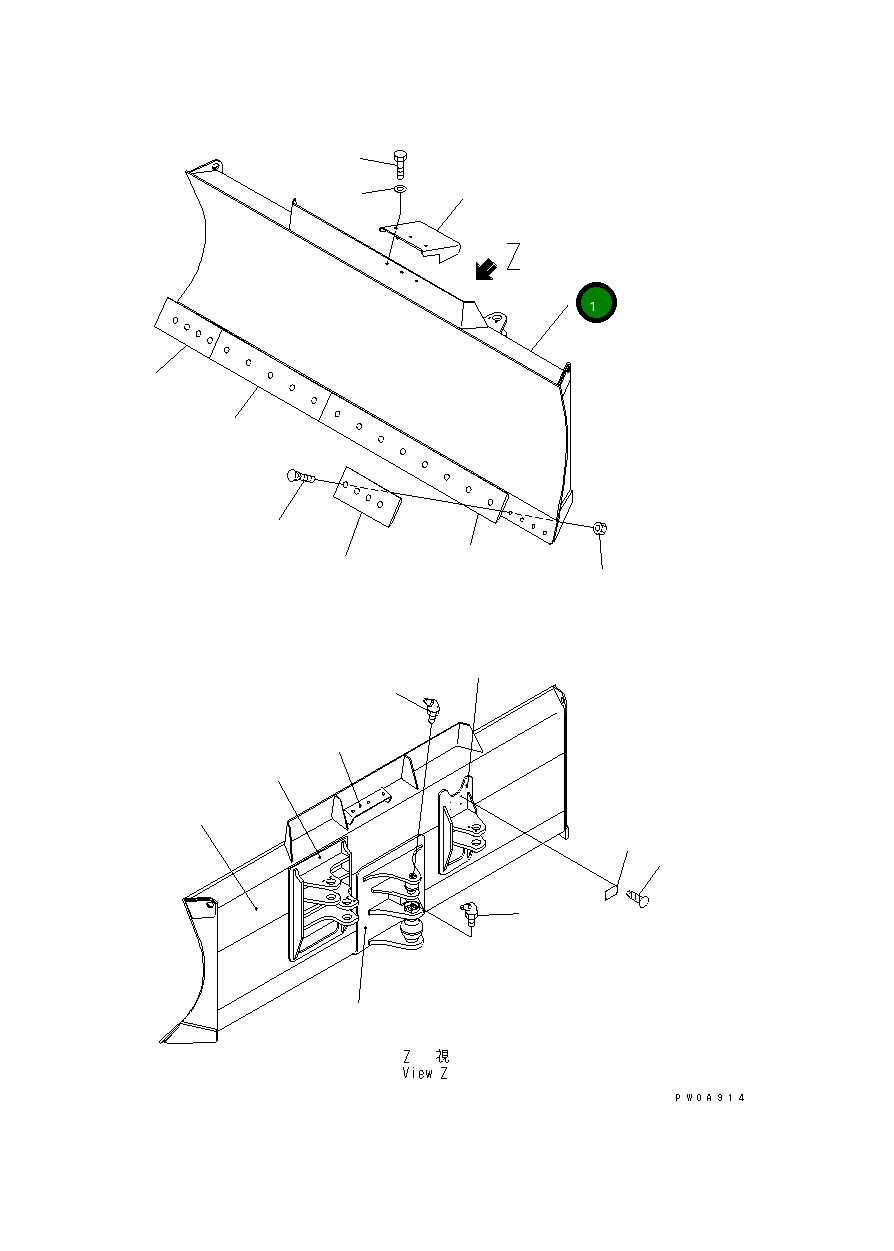 Z

1

Z 視
View Z

PW0A914