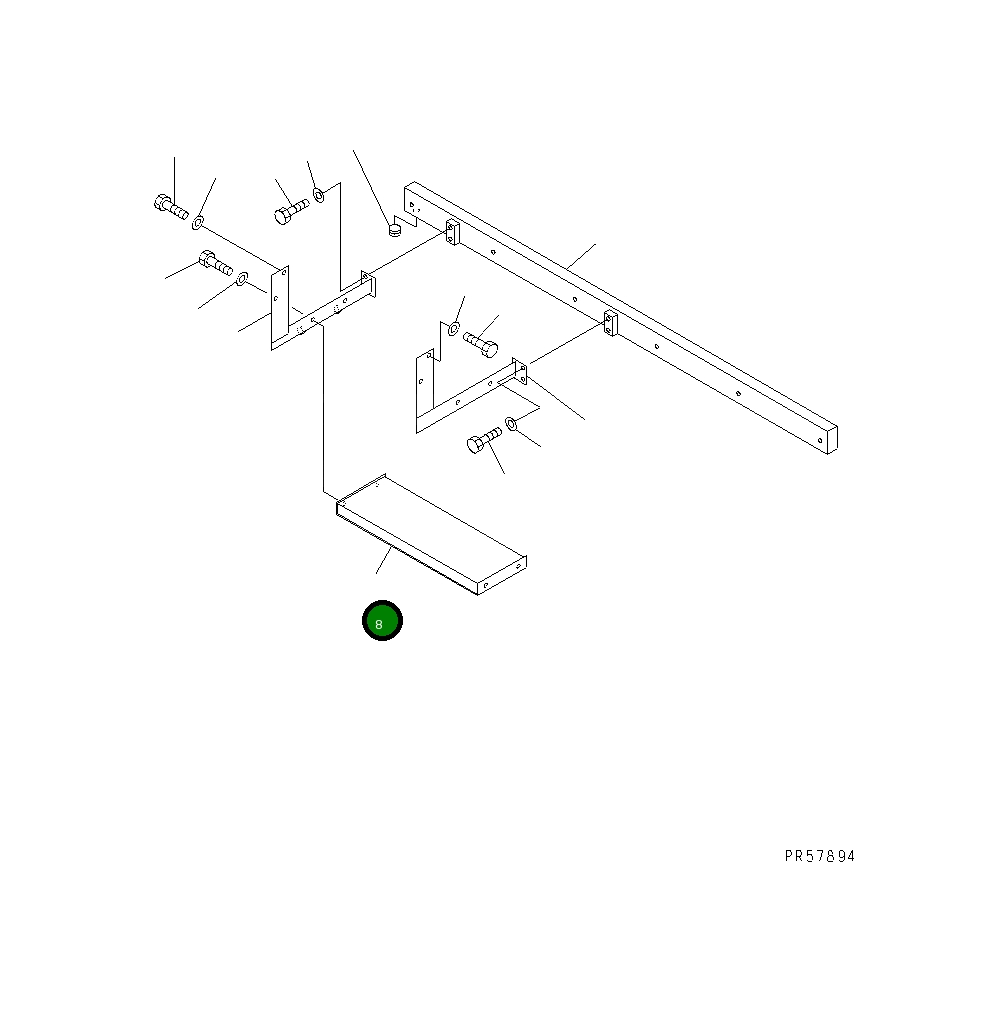 8

PR57894