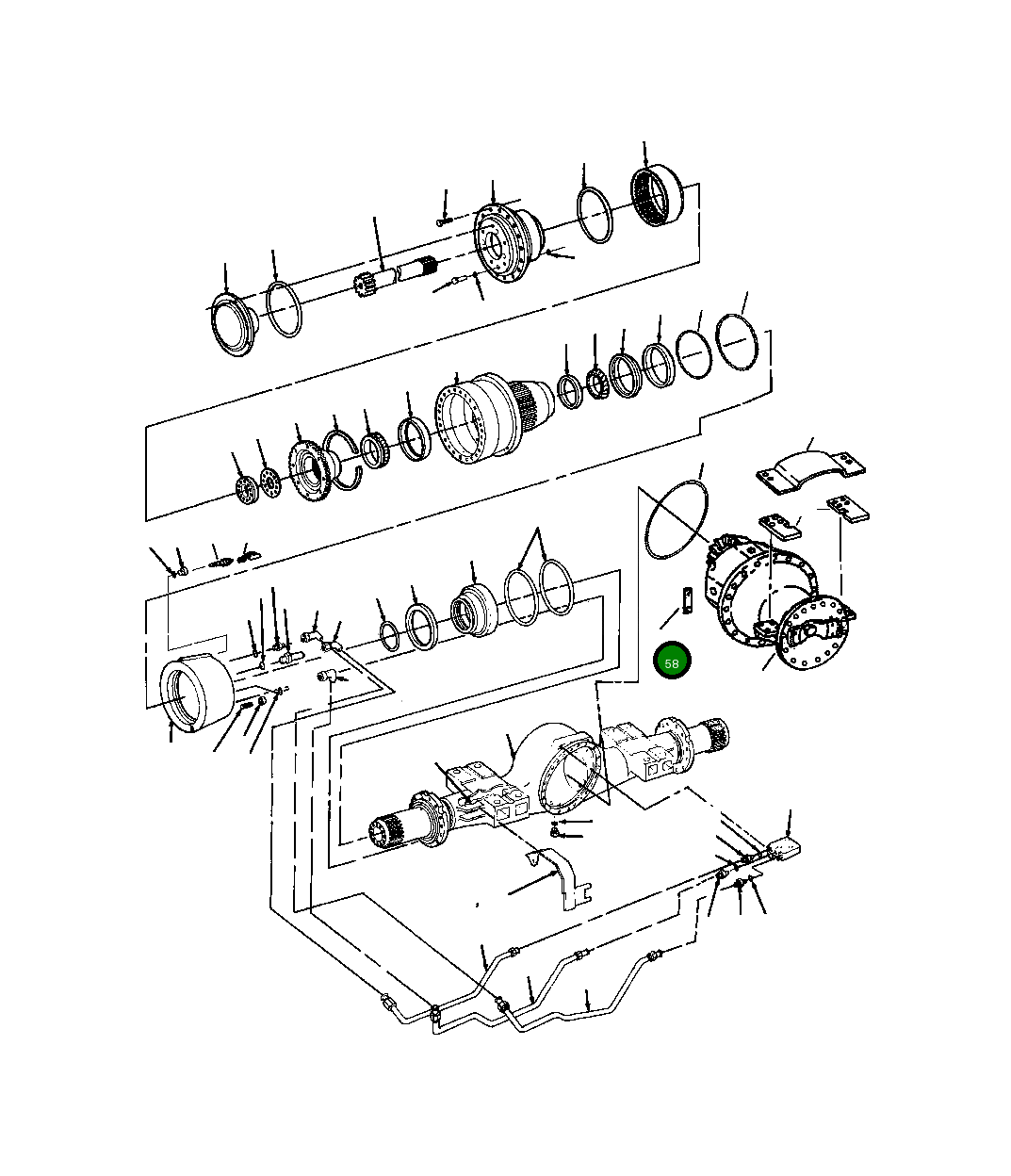 58