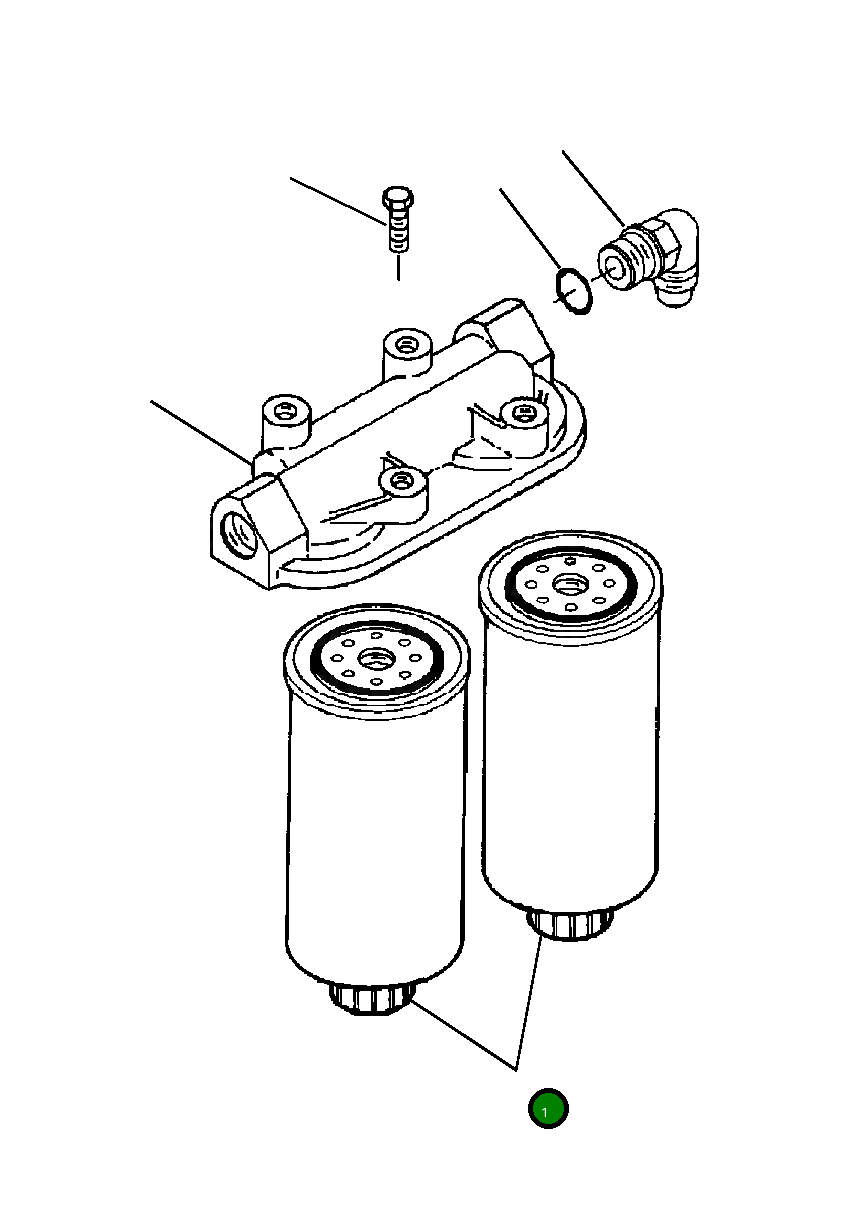 1