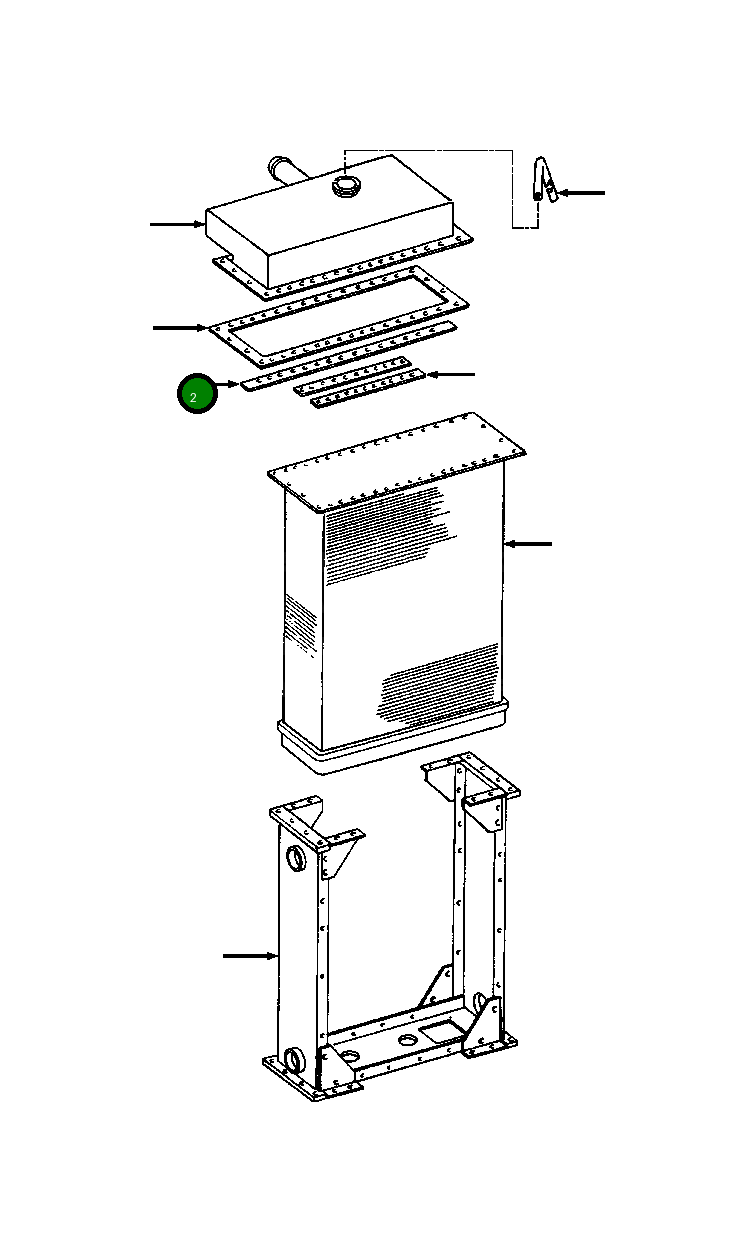 2