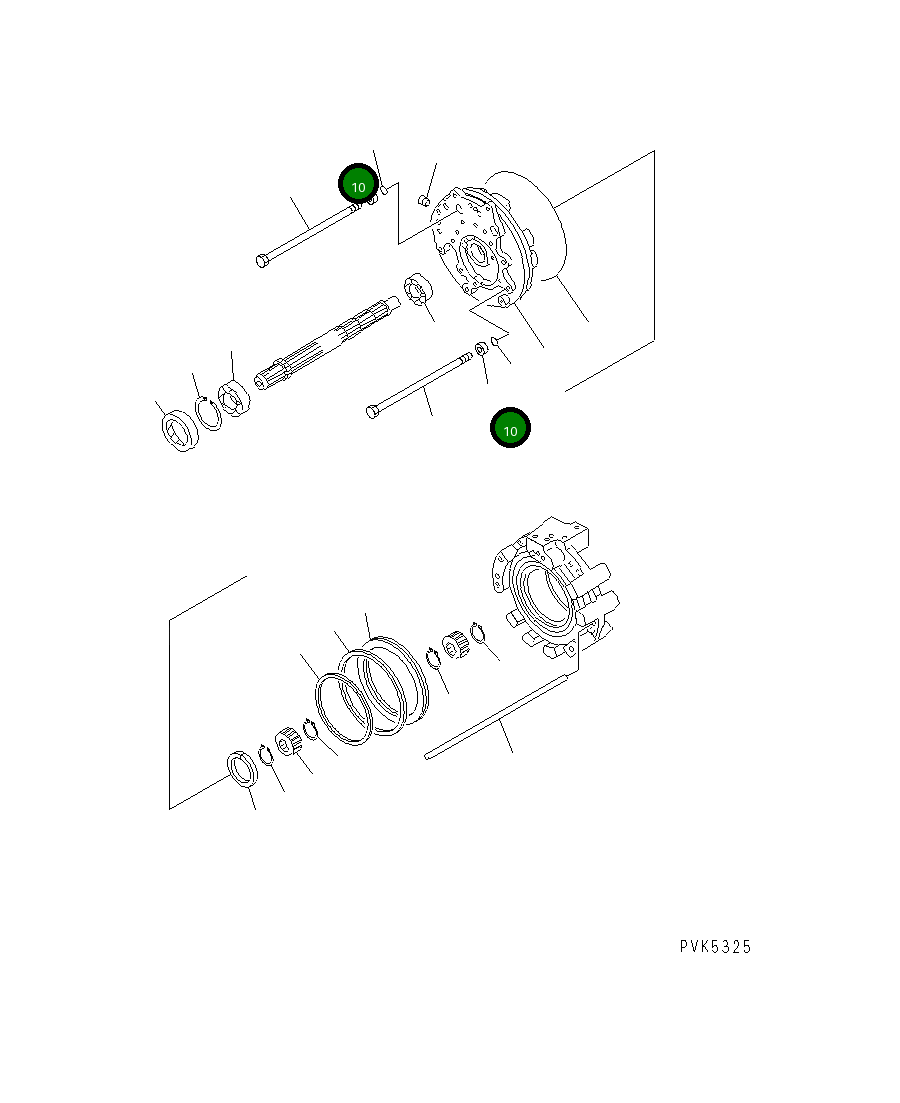 10

10

PVK5325