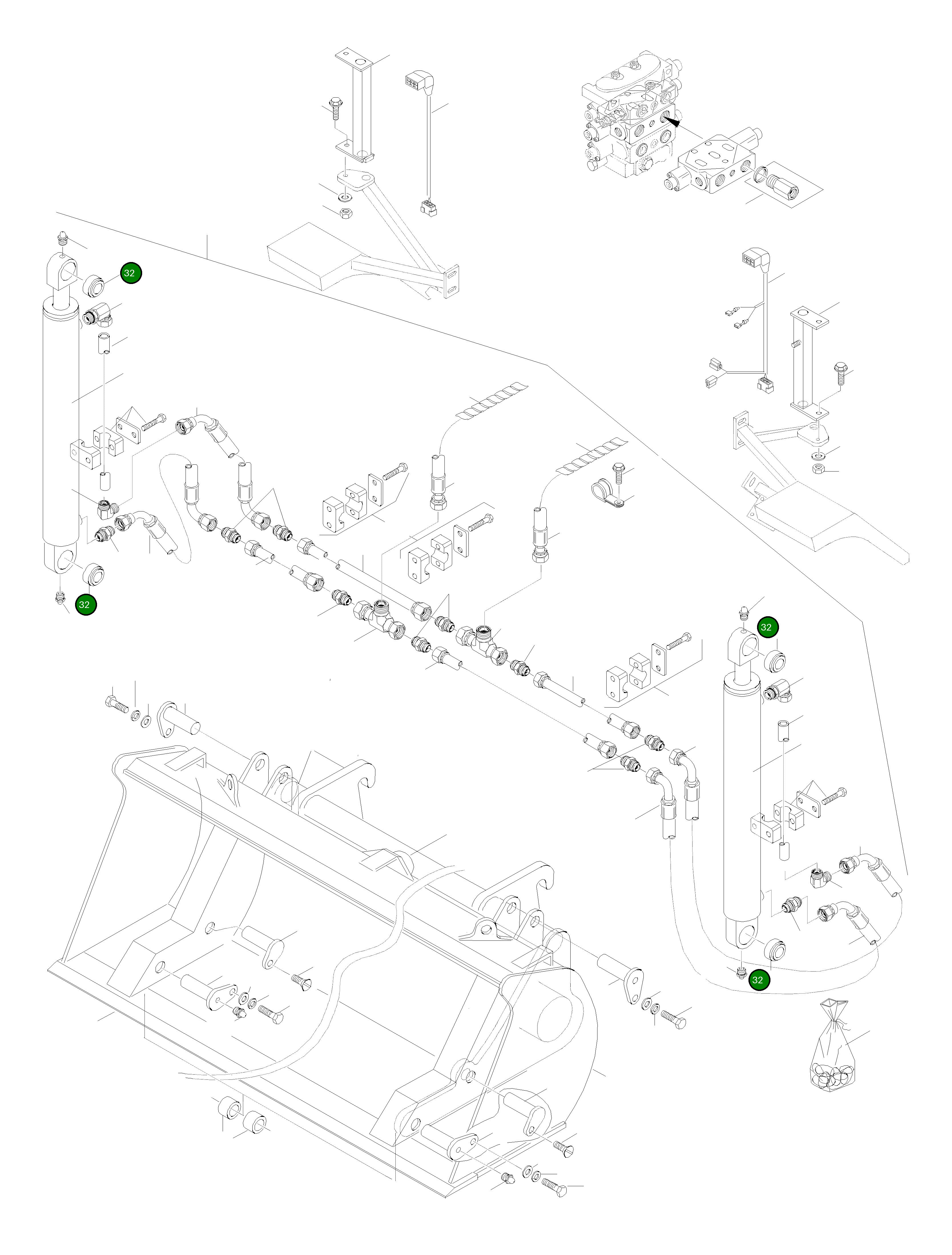 32
32
32
32