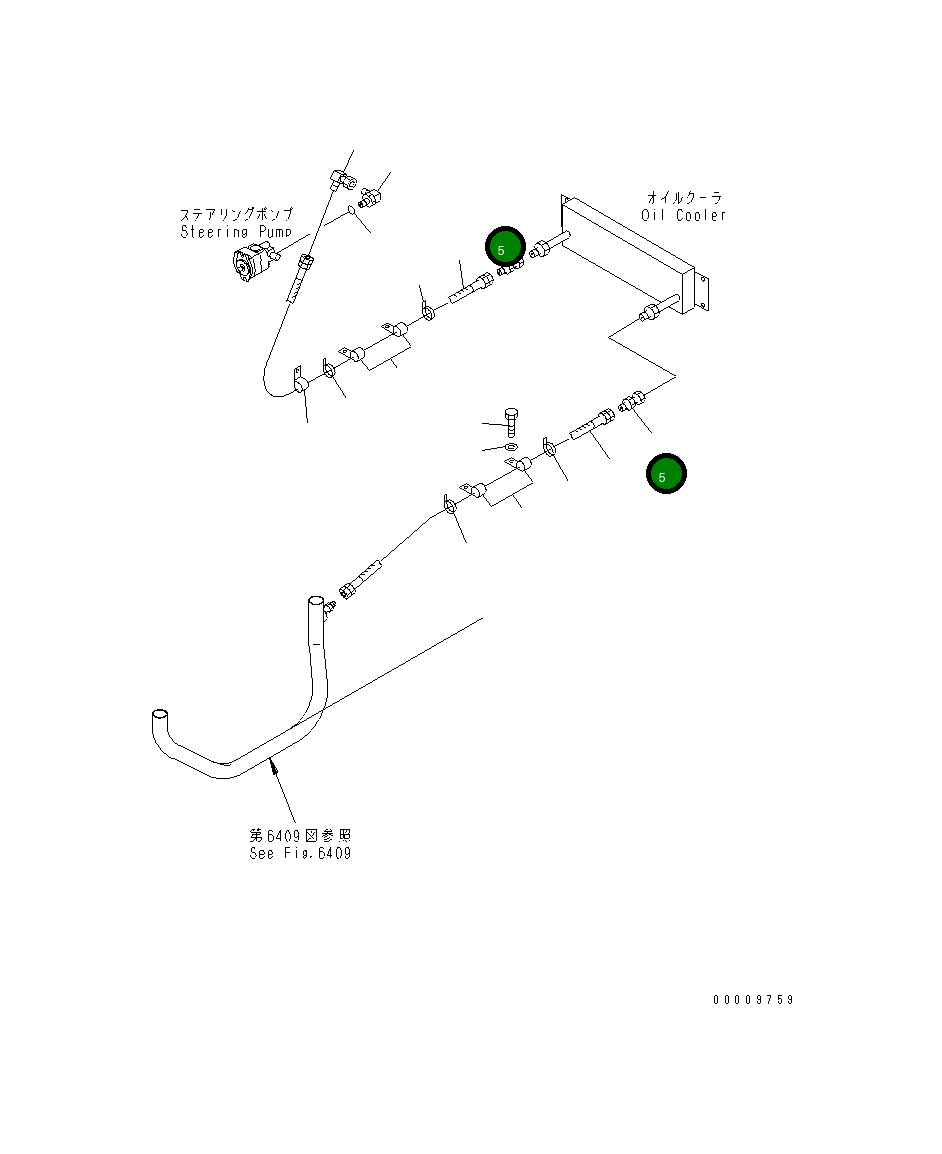 ステアリングポンプ
Steering Pump

オイルクーラ
Oil Cooler

5

5

第6409図参照
See Fig.6409

00009759