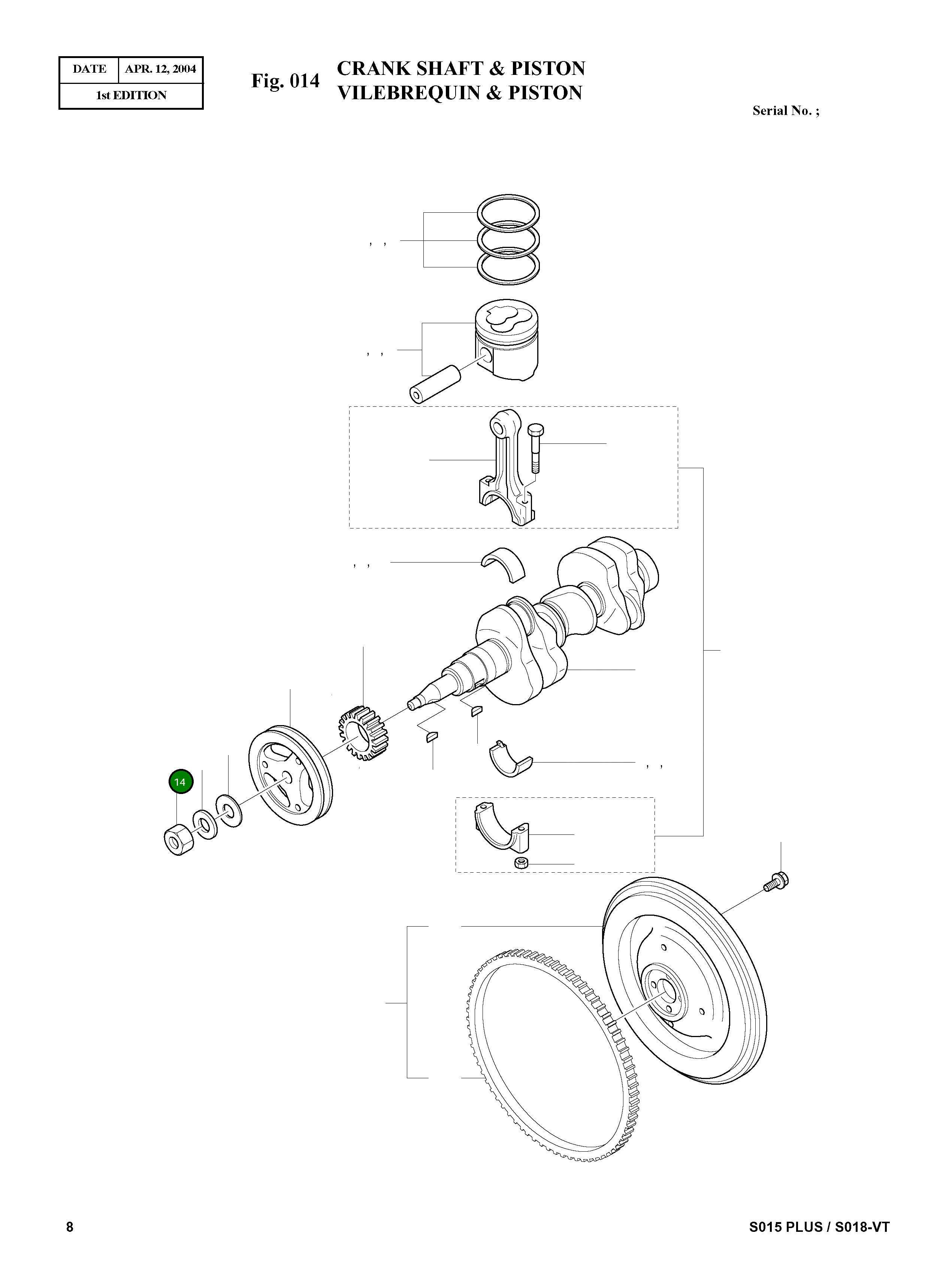 | DATE | APR. 12, 2004 |
|---|---|
| 1st EDITION | |

Fig. 014 CRANK SHAFT & PISTON
VILEBREQUIN & PISTON

Serial No. ;

, ,

, ,

, ,

, ,

14

8

S015 PLUS / S018-VT