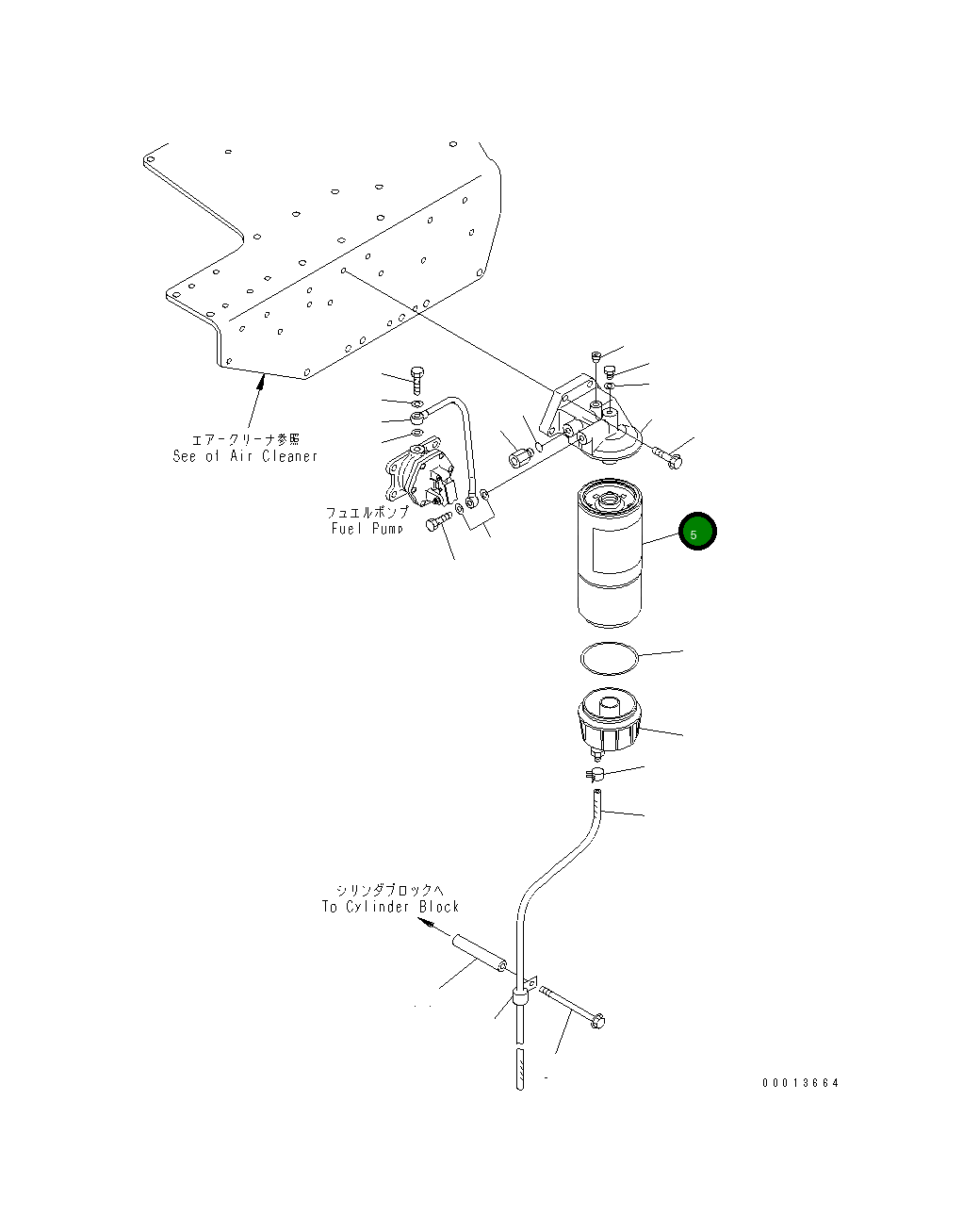 エアークリーナ参照
See of Air Cleaner

フュエルポンプ
Fuel Pump

5

シリンダブロックへ
To Cylinder Block

00013664