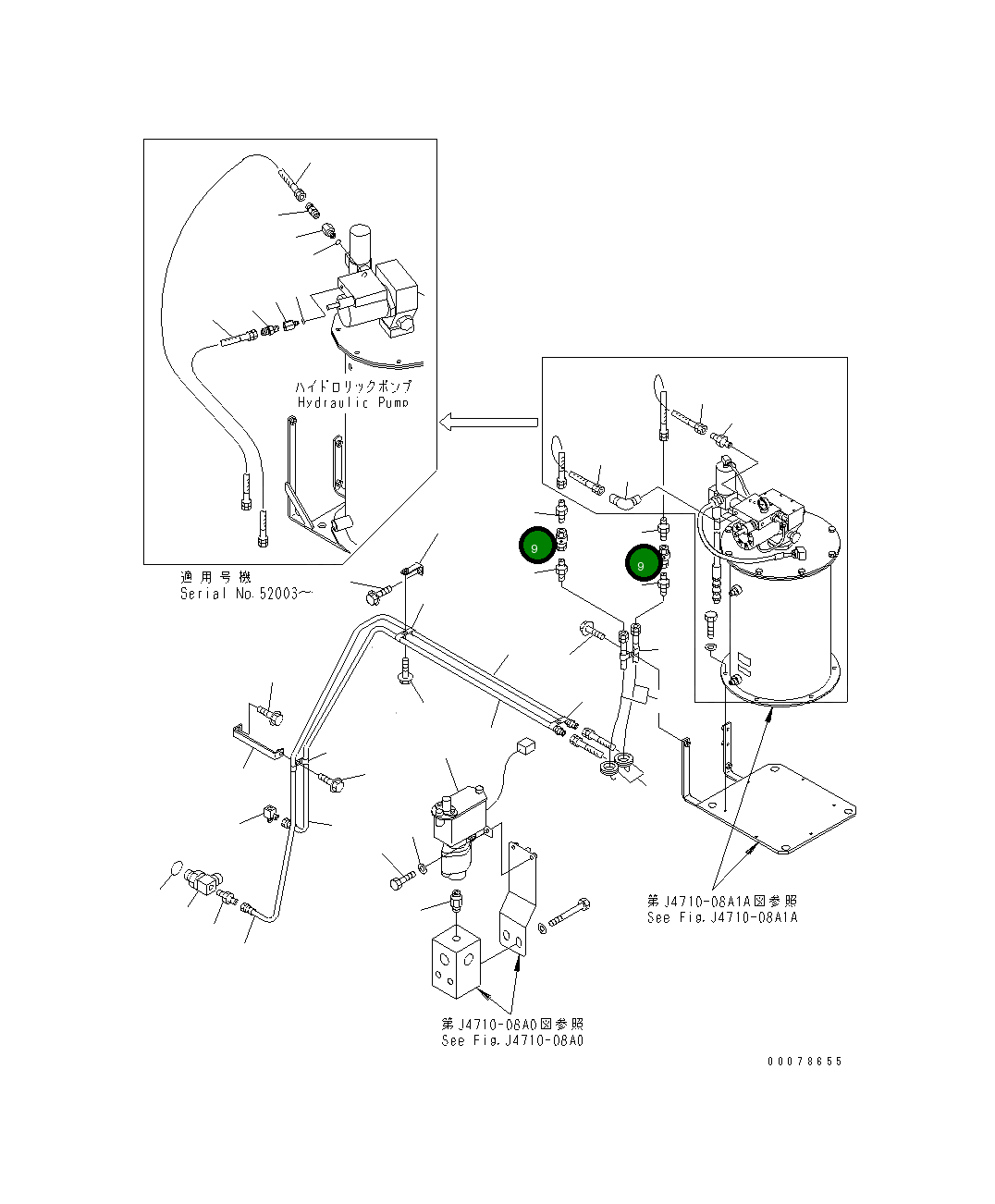 ハイドロリックポンプ
Hydraulic Pump

適用号機
Serial No.52003~

9

9

第J4710-08A1A図参照
See Fig.J4710-08A1A

第J4710-08A0図参照
See Fig.J4710-08A0

00078655