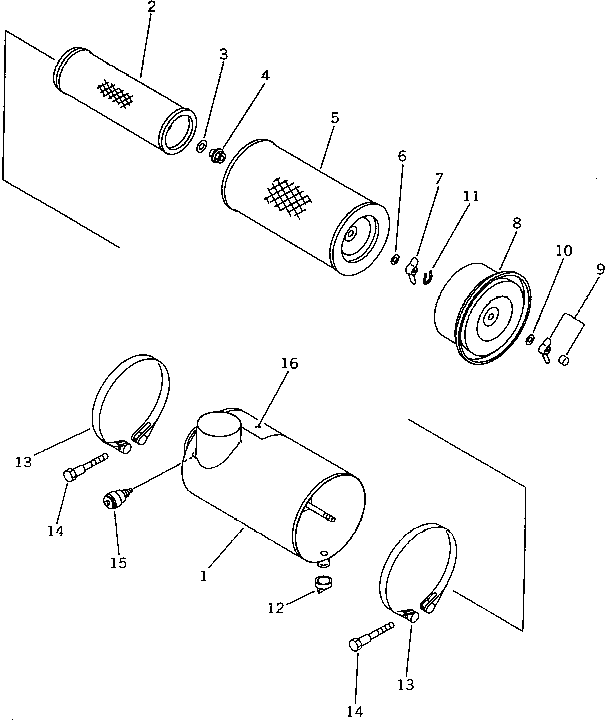 2
3
4
5
6
7
11
8
10
9
16
13
14
15
1
12
13
14