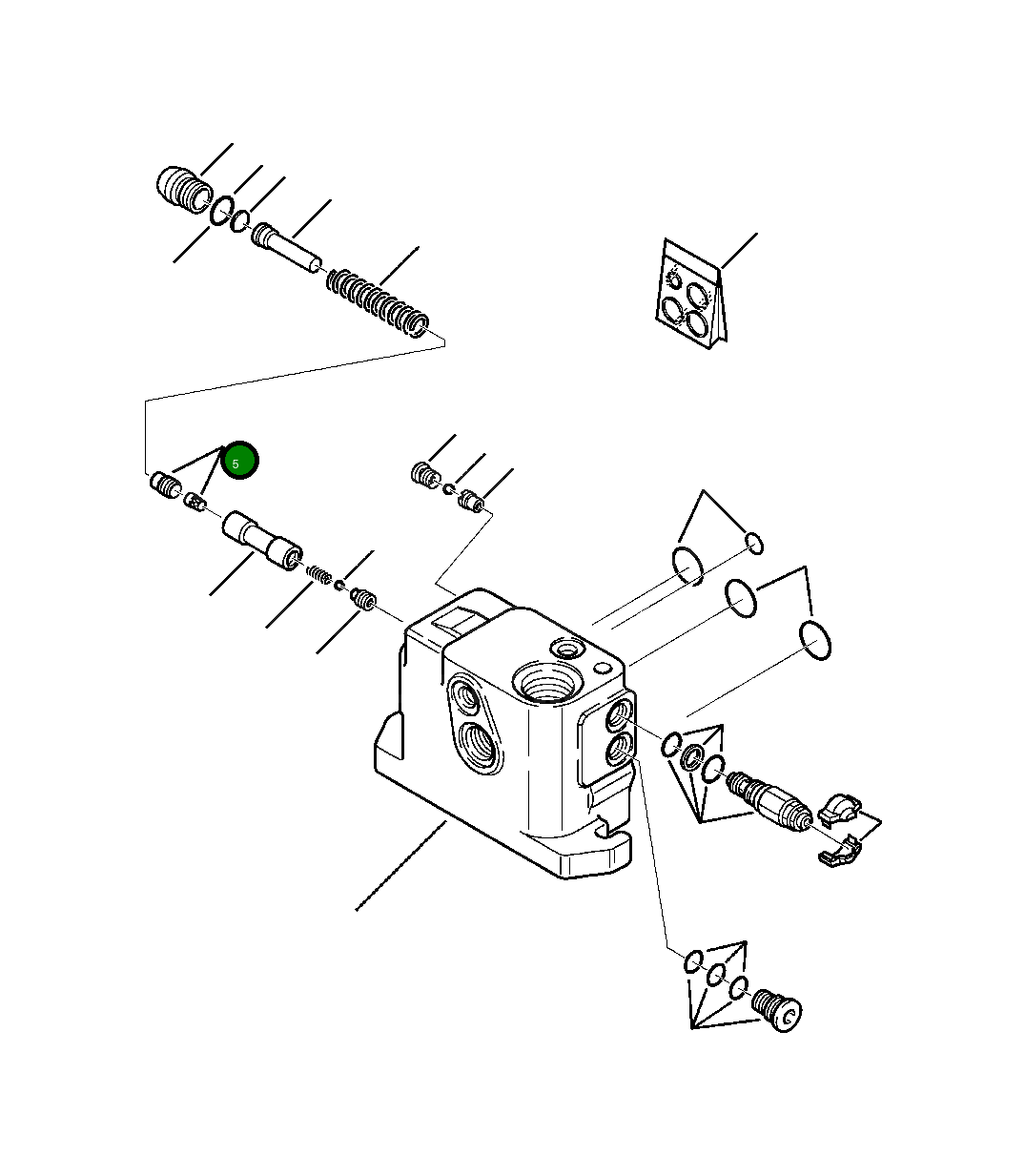 5