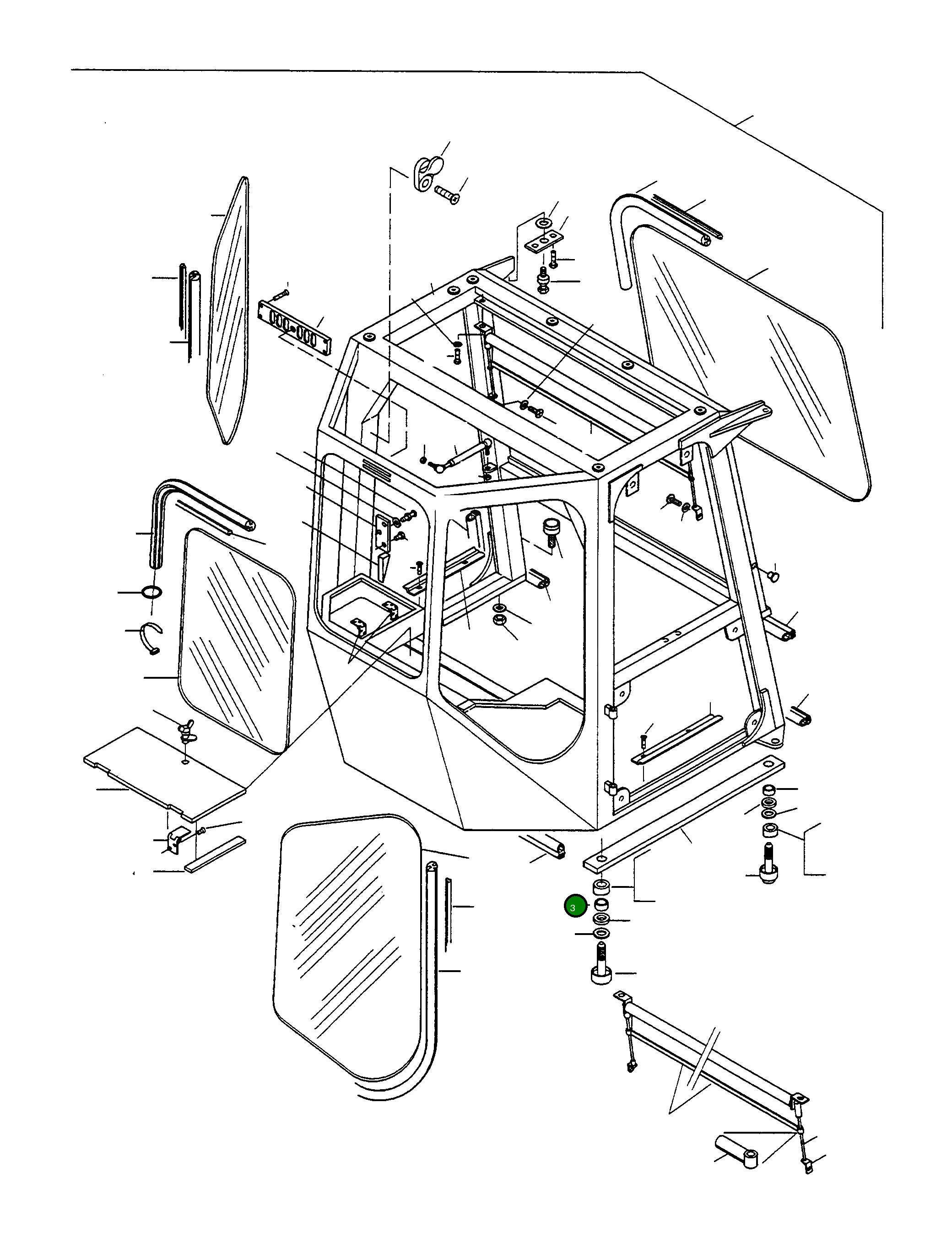 3