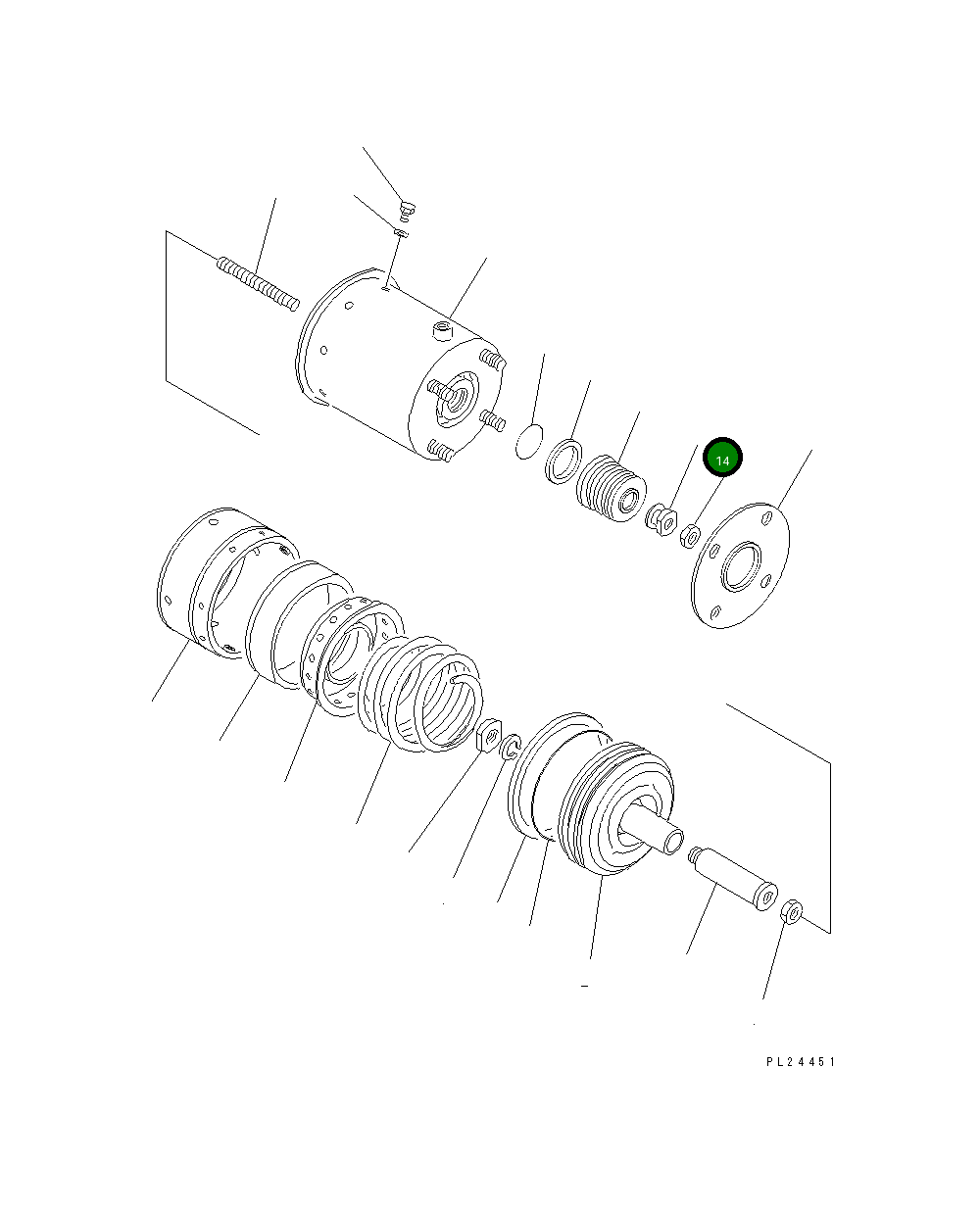 14

PL24451