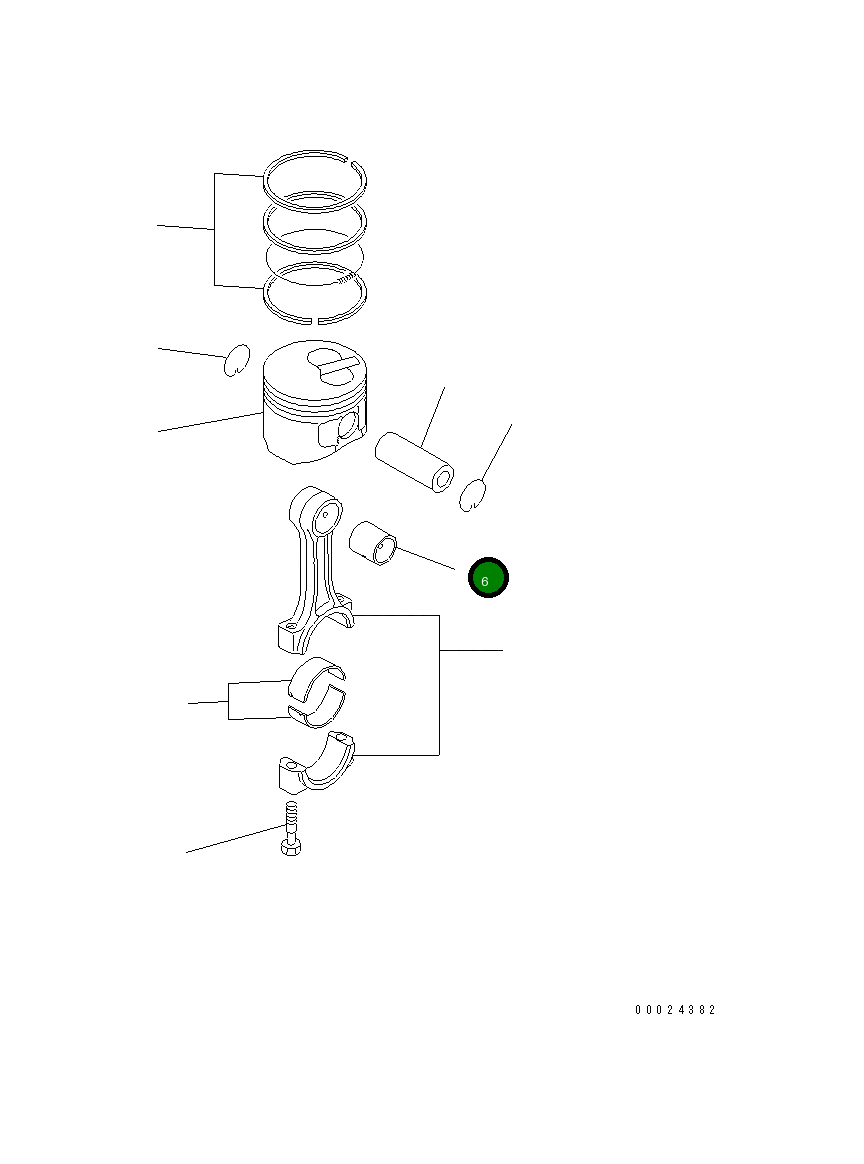 6

00024382