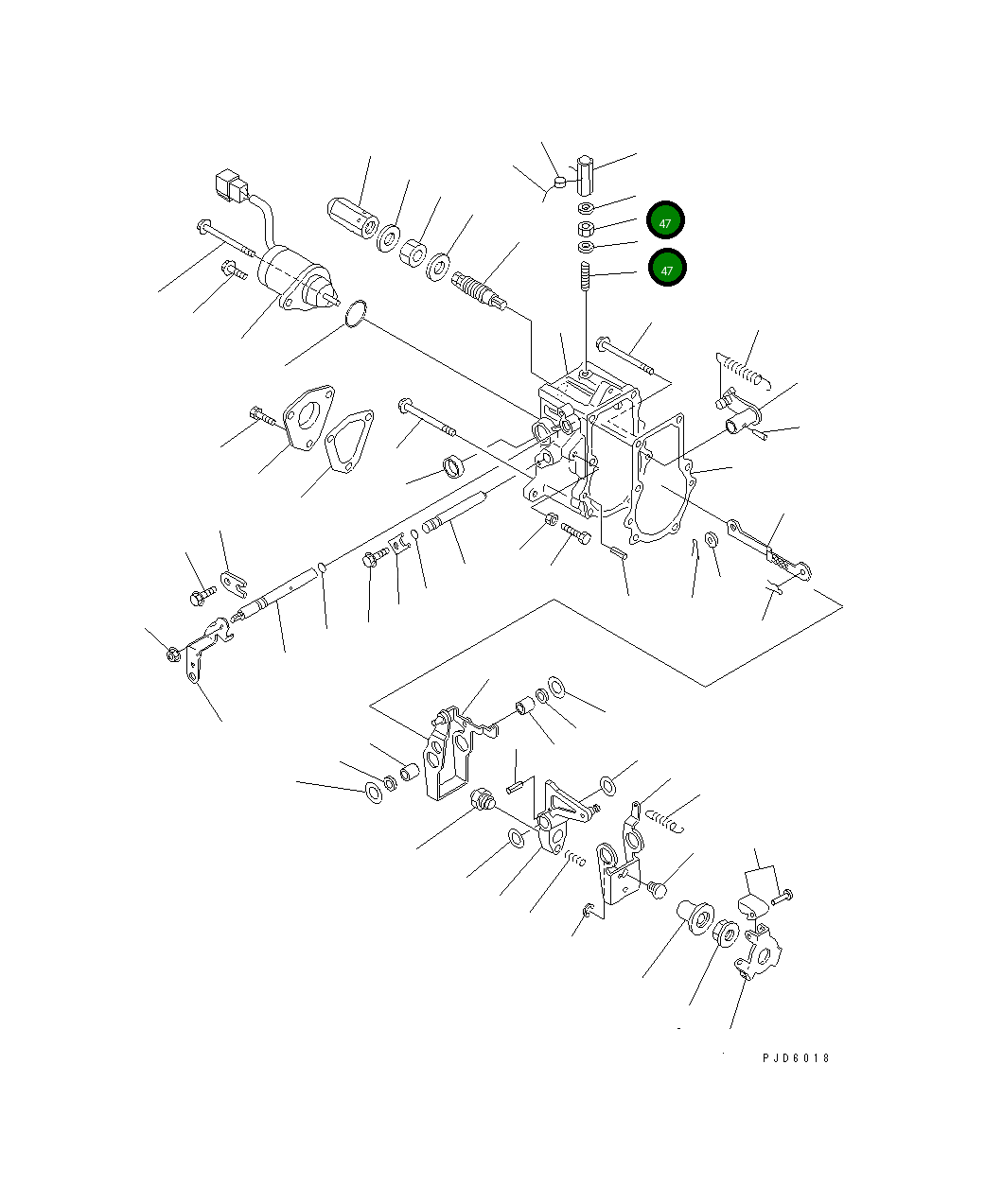 47
47
PJD6018