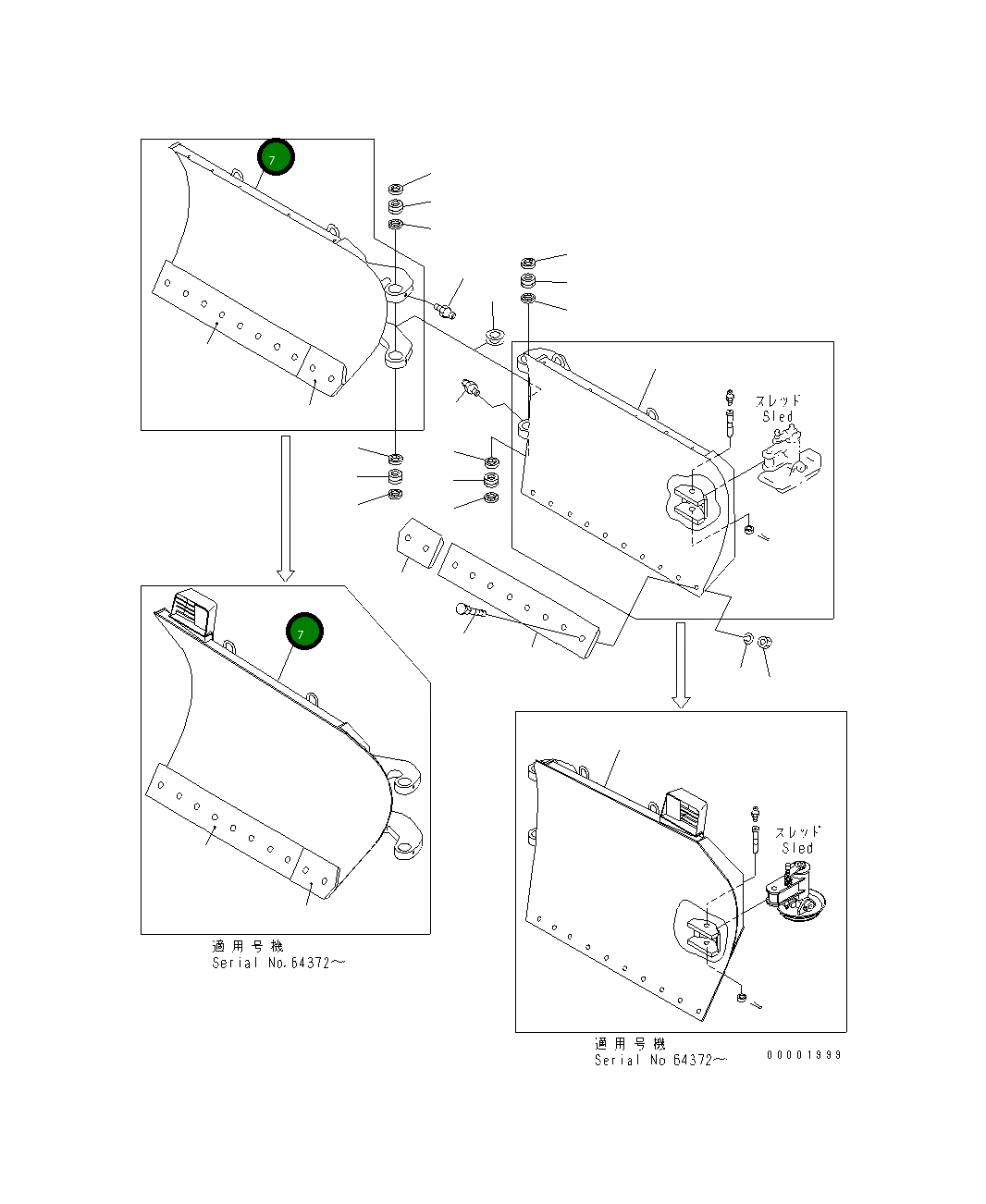 7

スレッド
Sled

7

適用号機
Serial No.64372～

スレッド
Sled

適用号機
Serial No 64372～

00001999