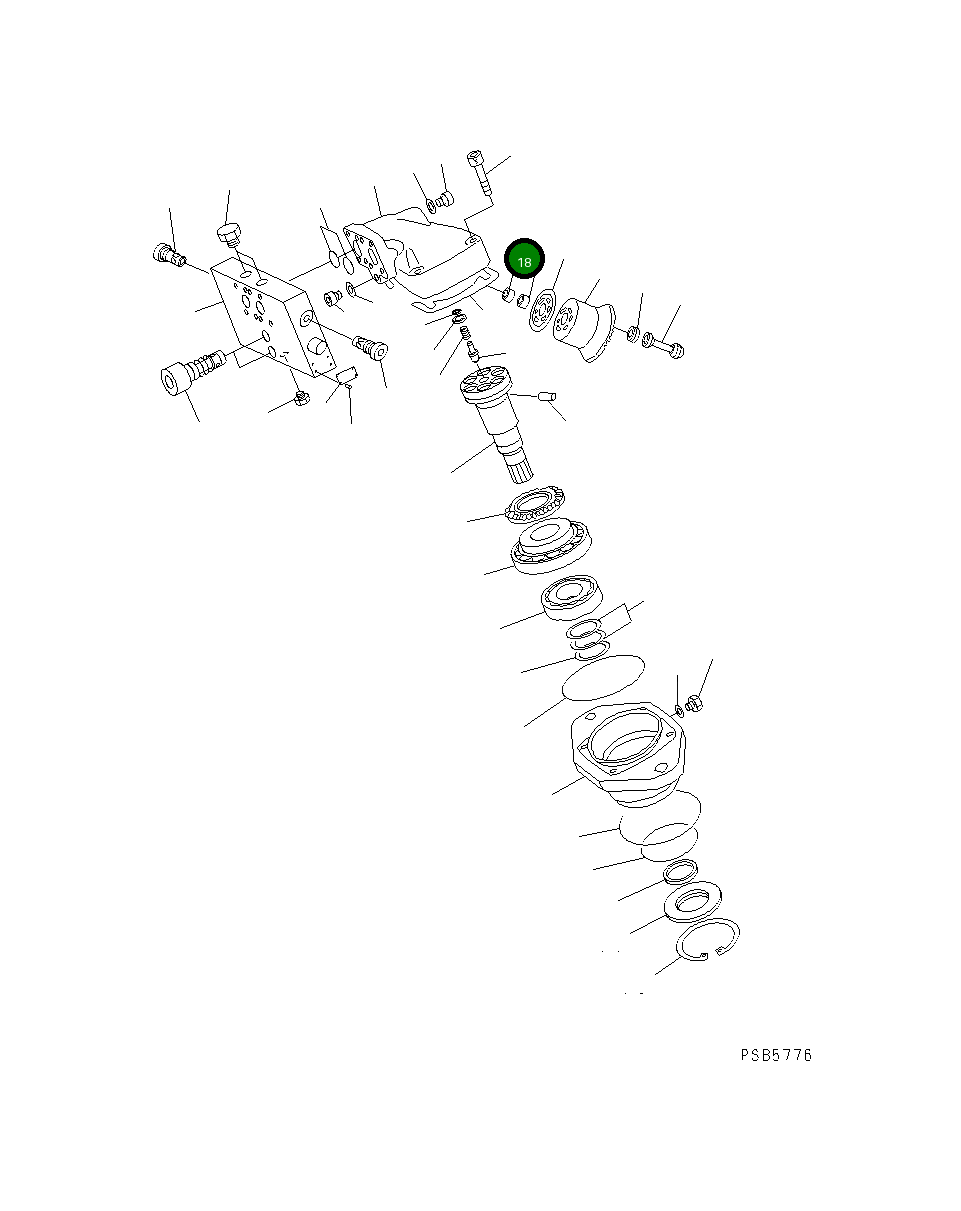 18

PSB5776