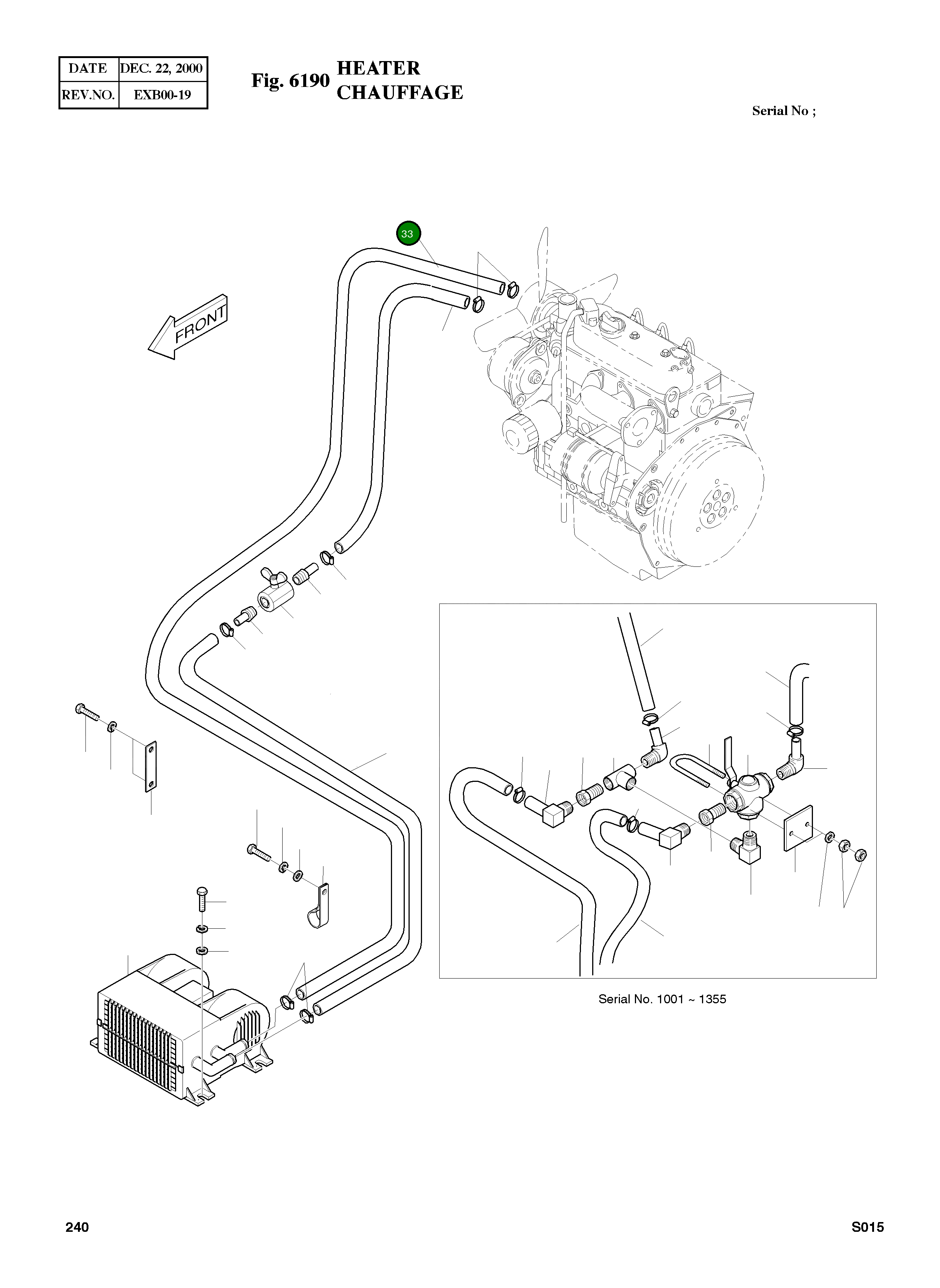 | DATE | DEC. 22, 2000 |
|---|---|
| REV.NO. | EXB00-19 |

Fig. 6190 HEATER CHAUFFAGE

Serial No ;

33

FRONT

Serial No. 1001 ~ 1355

240

S015