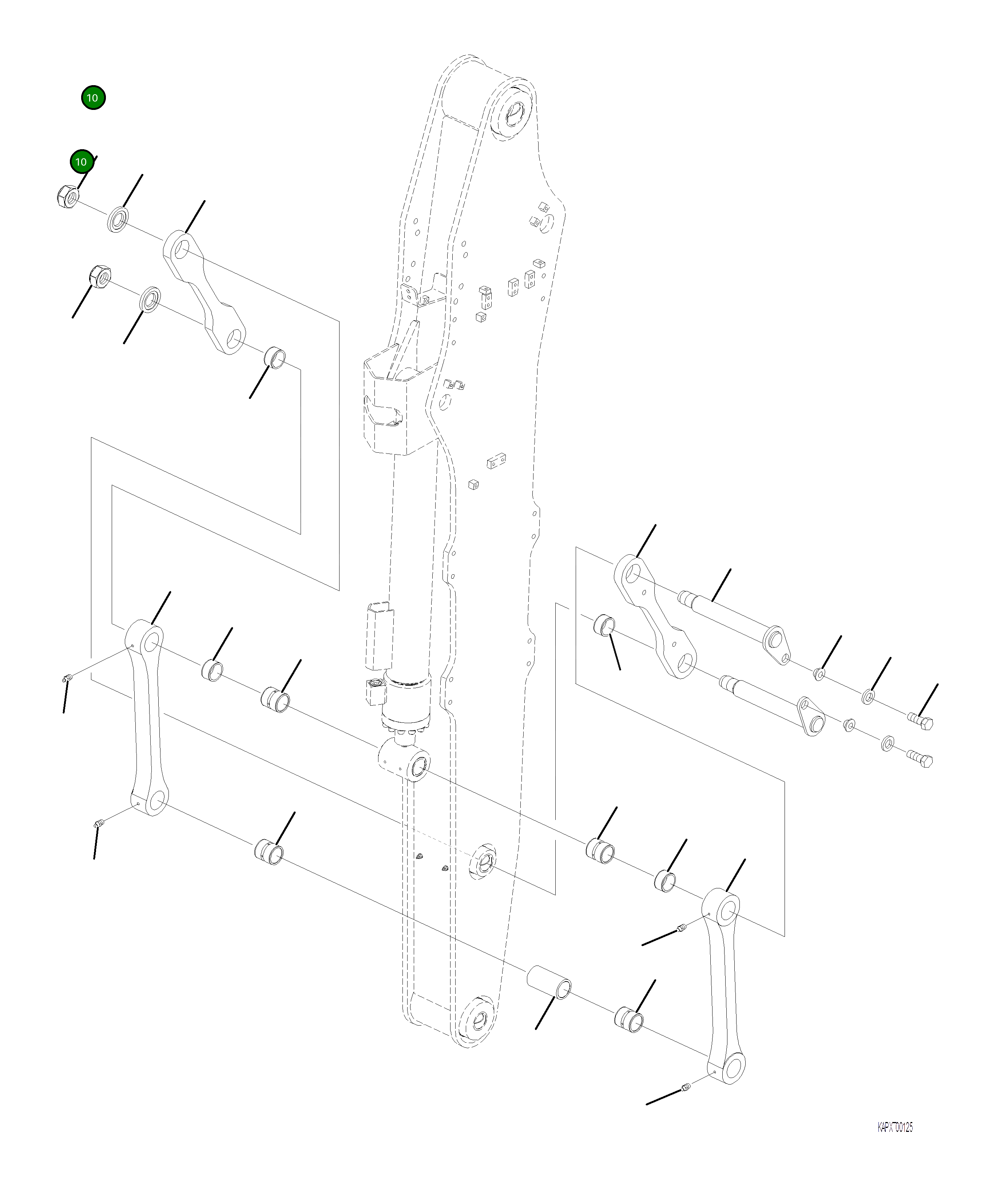 10

10

KAPX00125