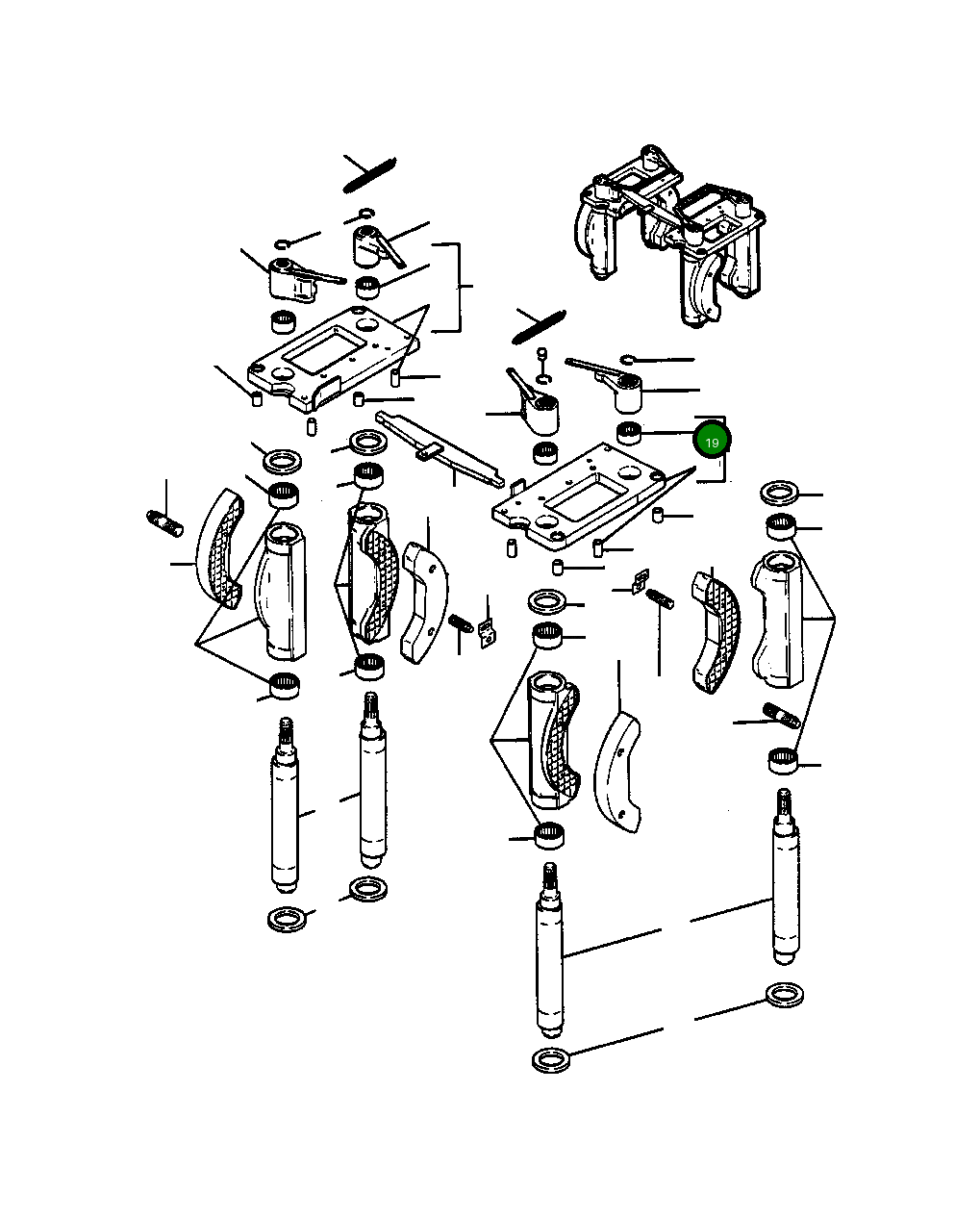 19