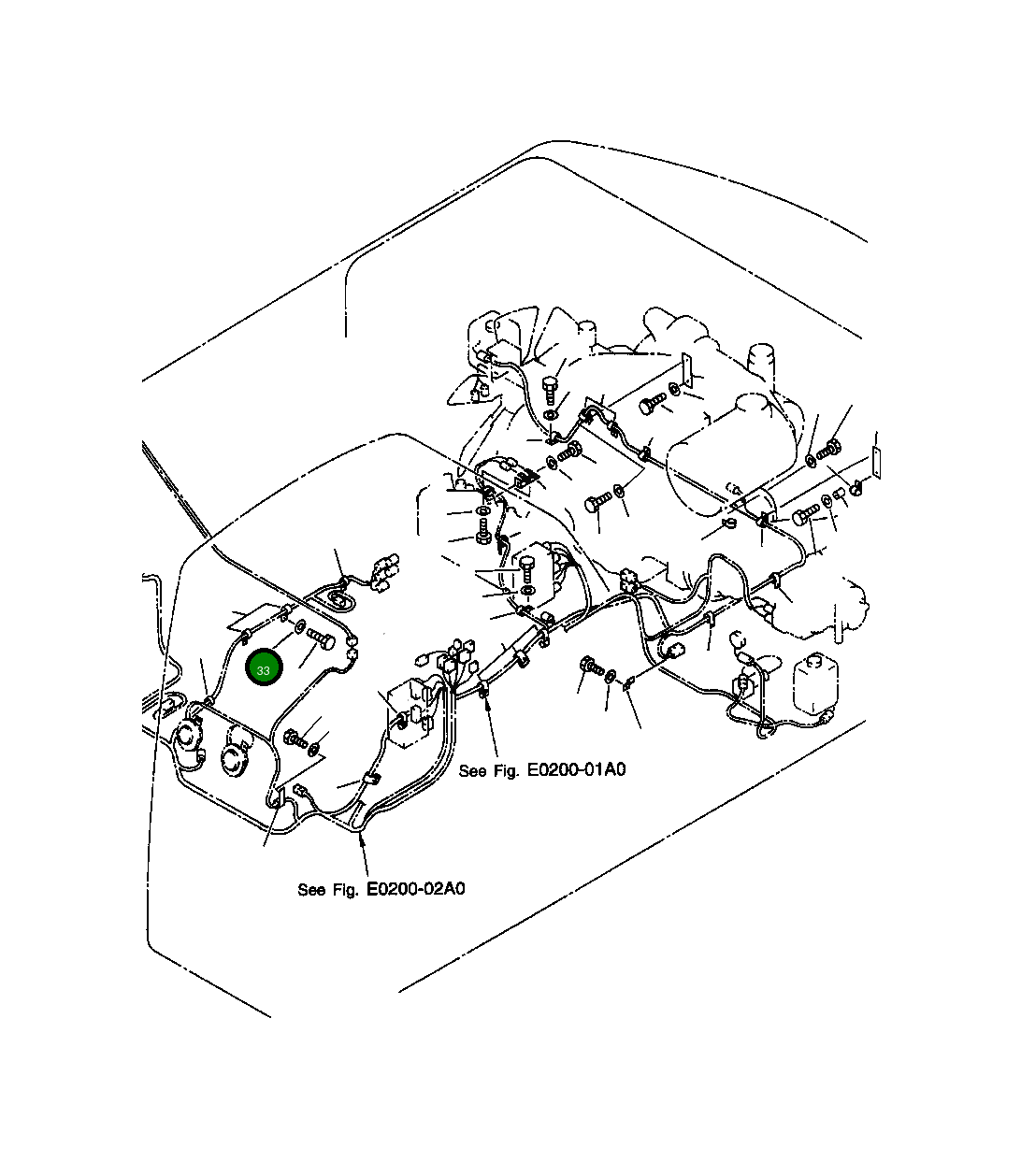 33

See Fig. E0200-01A0

See Fig. E0200-02A0