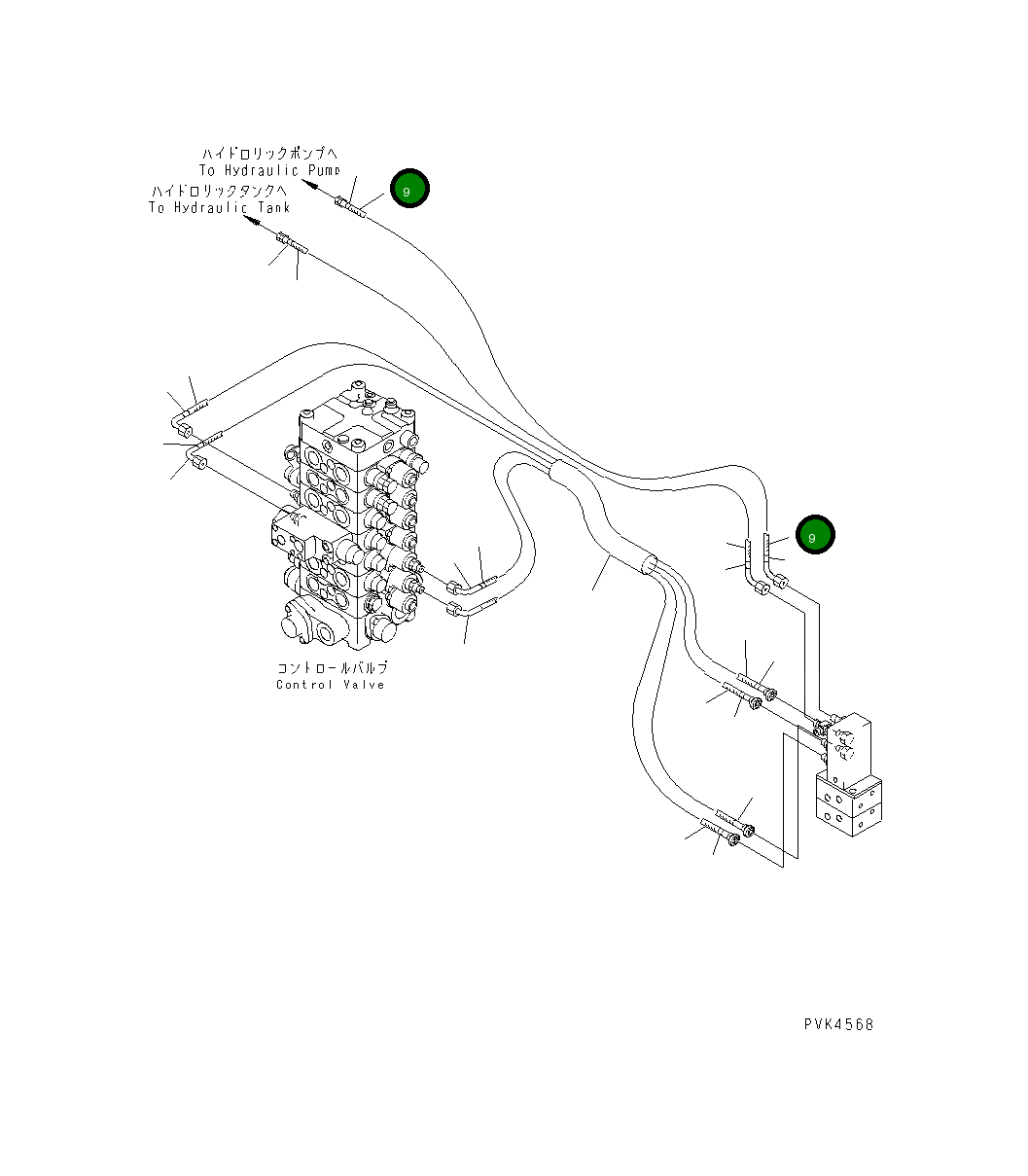 ハイドロリックポンプへ
To Hydraulic Pump

9

ハイドロリックタンクへ
To Hydraulic Tank

9

コントロールバルブ
Control Valve

PVK4568