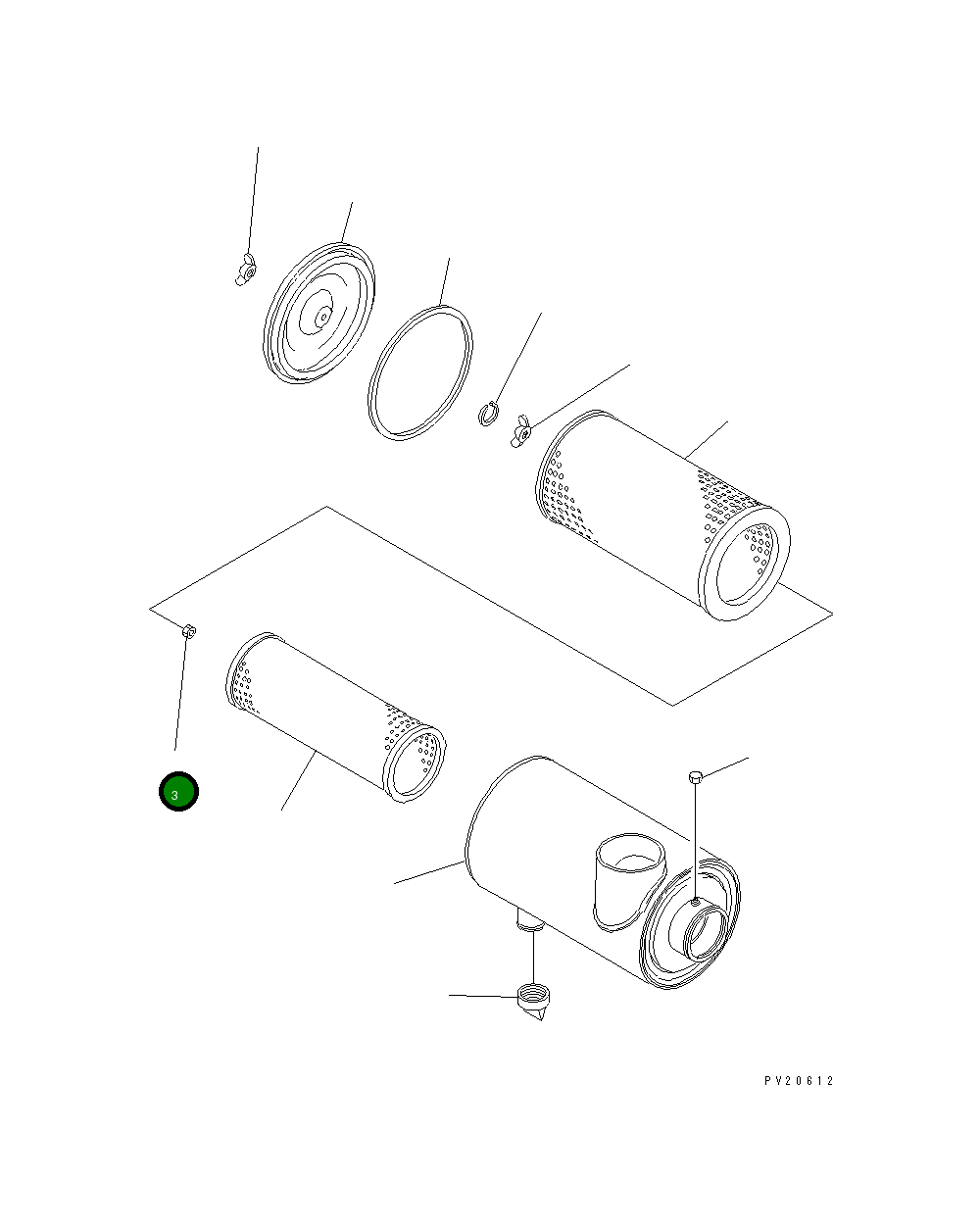 3

PV20612