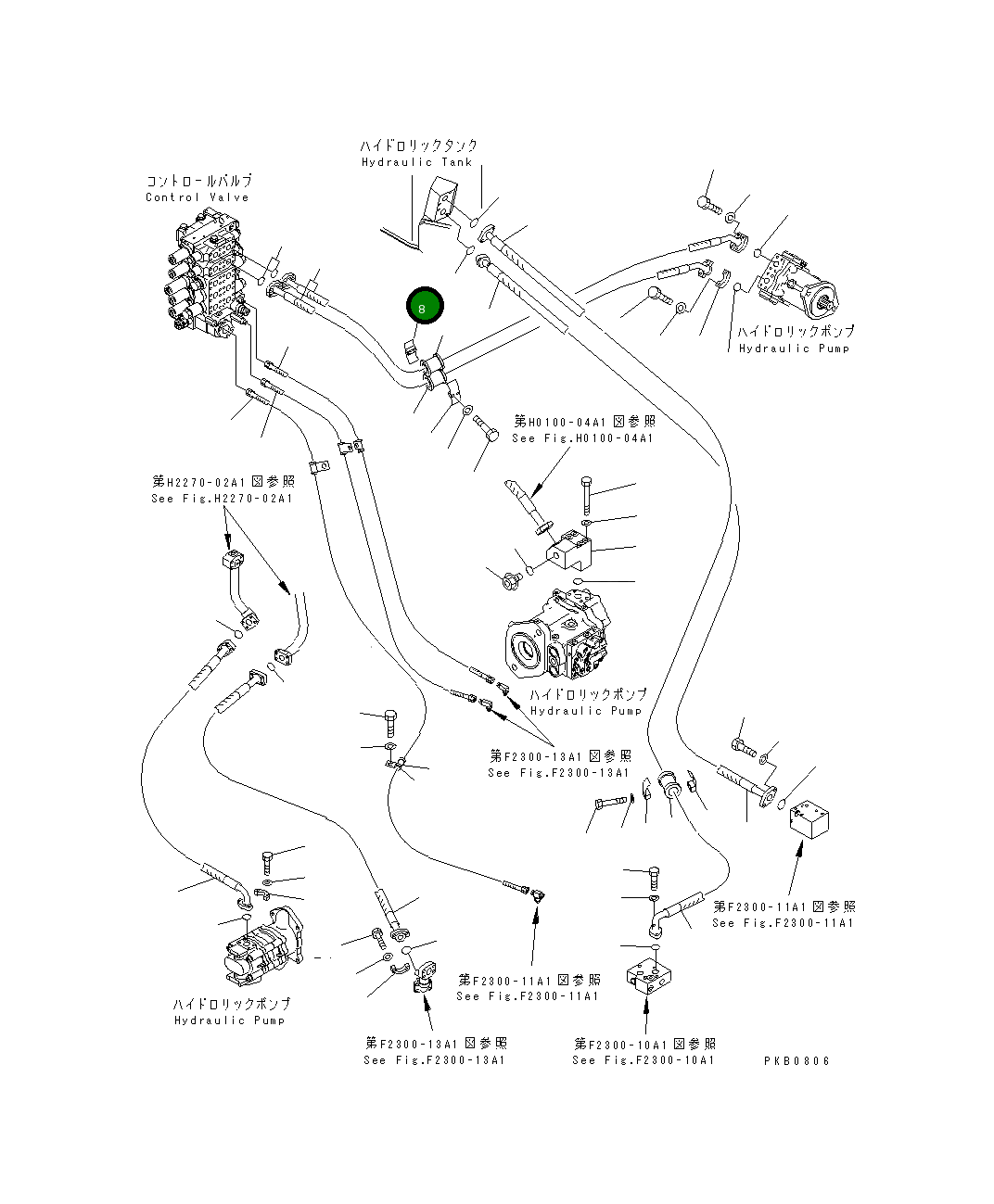 ハイドロリックタンク
Hydraulic Tank

コントロールバルブ
Control Valve

8

ハイドロリックポンプ
Hydraulic Pump

第H0100-04A1図参照
See Fig.H0100-04A1

第H2270-02A1図参照
See Fig.H2270-02A1

ハイドロリックポンプ
Hydraulic Pump

第F2300-13A1図参照
See Fig.F2300-13A1

第F2300-11A1図参照
See Fig.F2300-11A1

第F2300-11A1図参照
See Fig.F2300-11A1

ハイドロリックポンプ
Hydraulic Pump

第F2300-13A1図参照
See Fig.F2300-13A1

第F2300-10A1図参照
See Fig.F2300-10A1

PKB0806