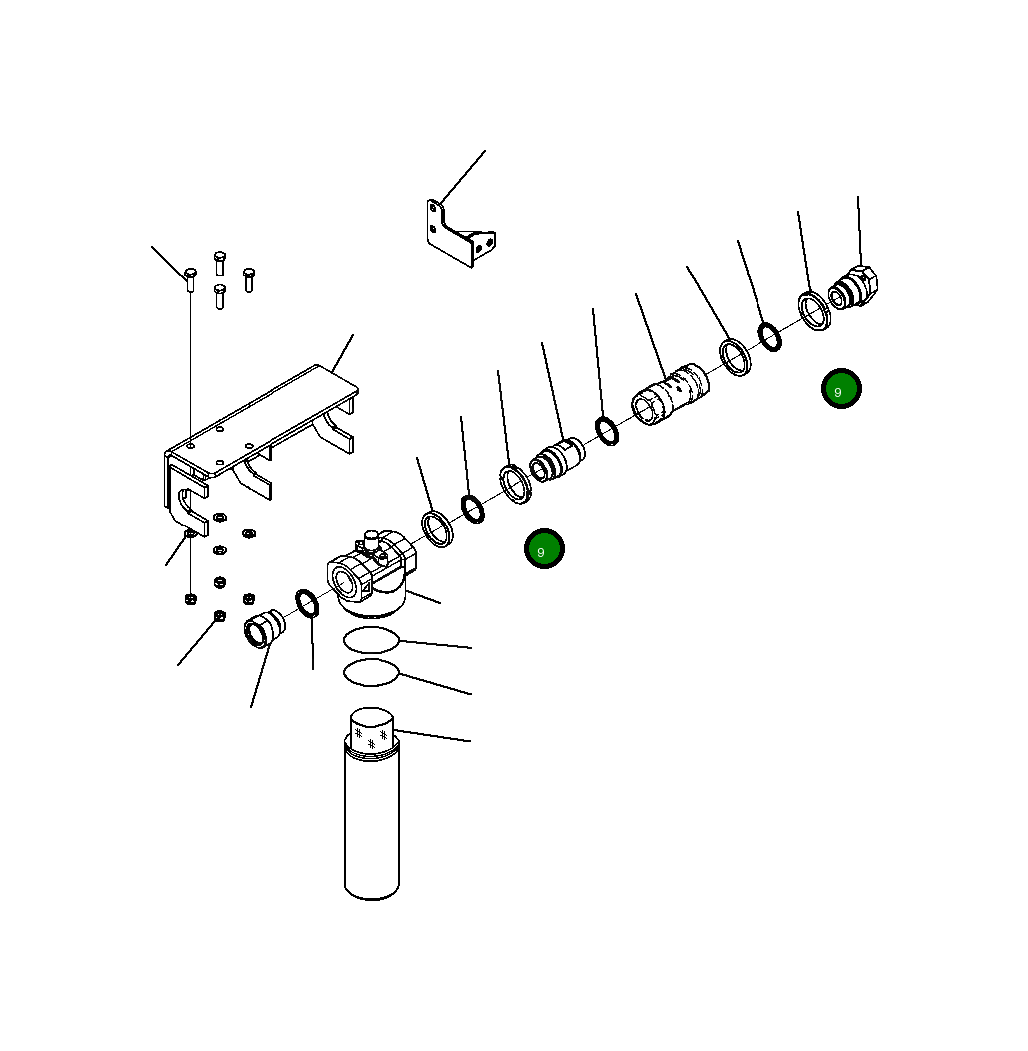 9

9