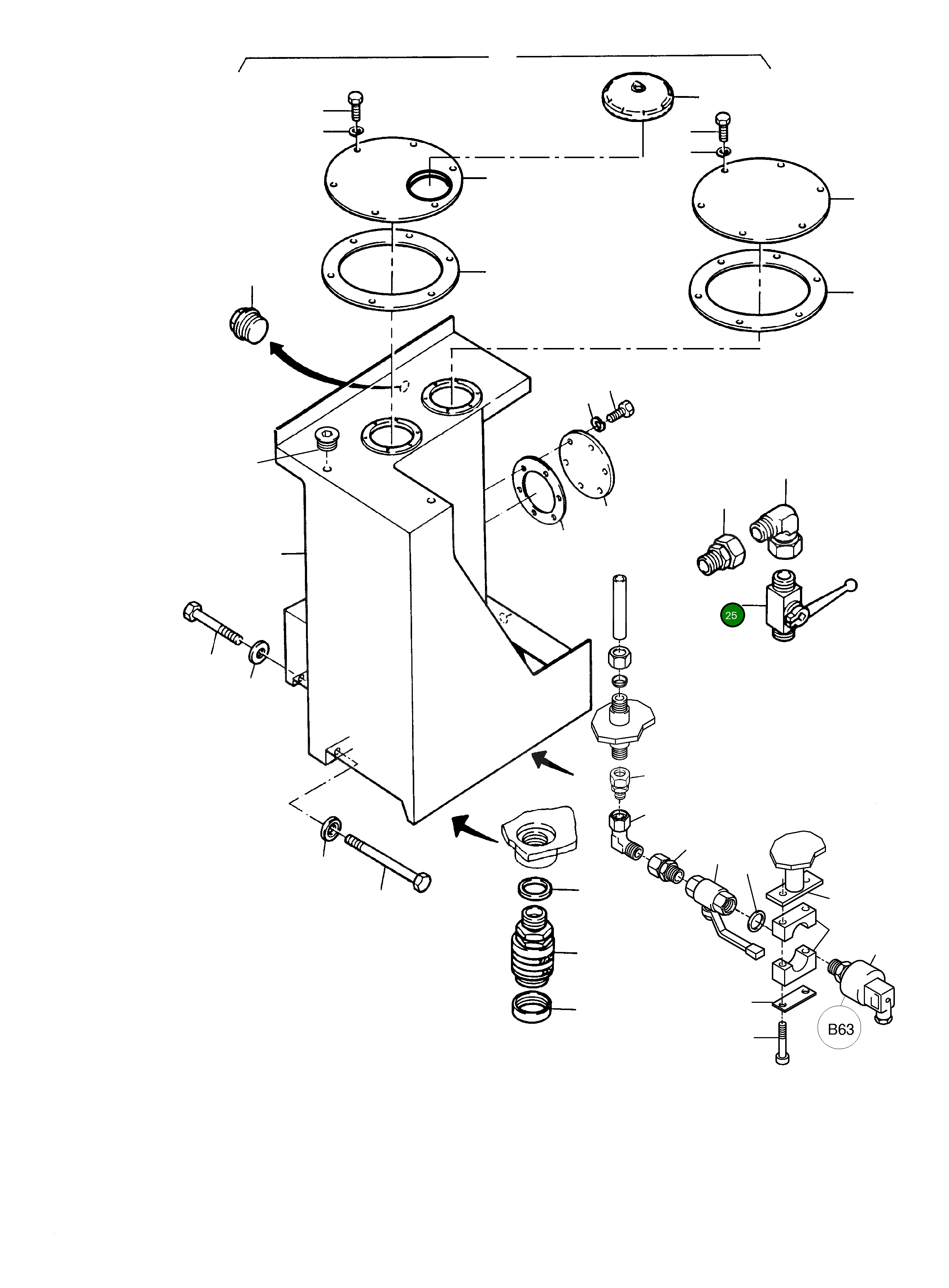 25

B63