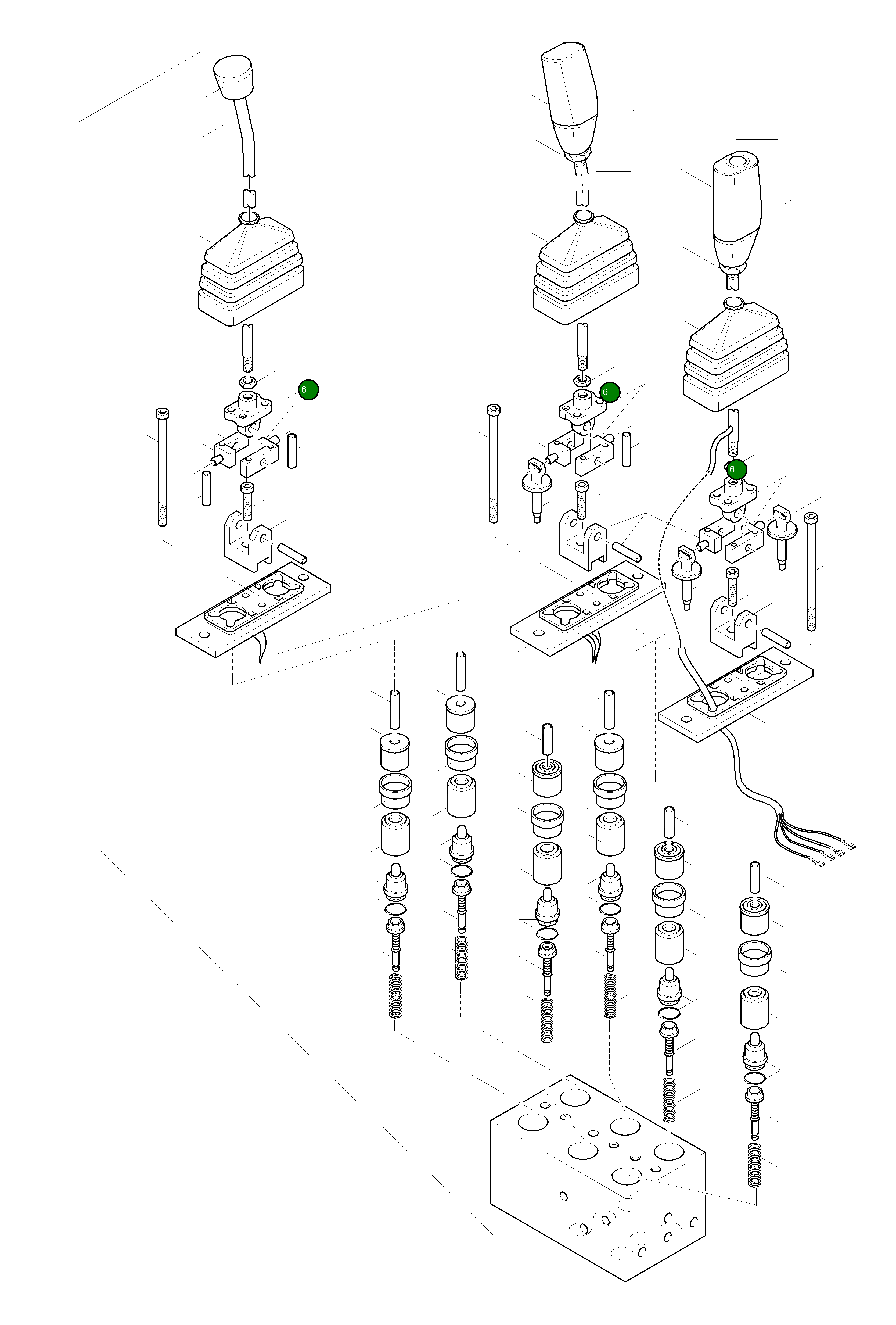 6
6
6