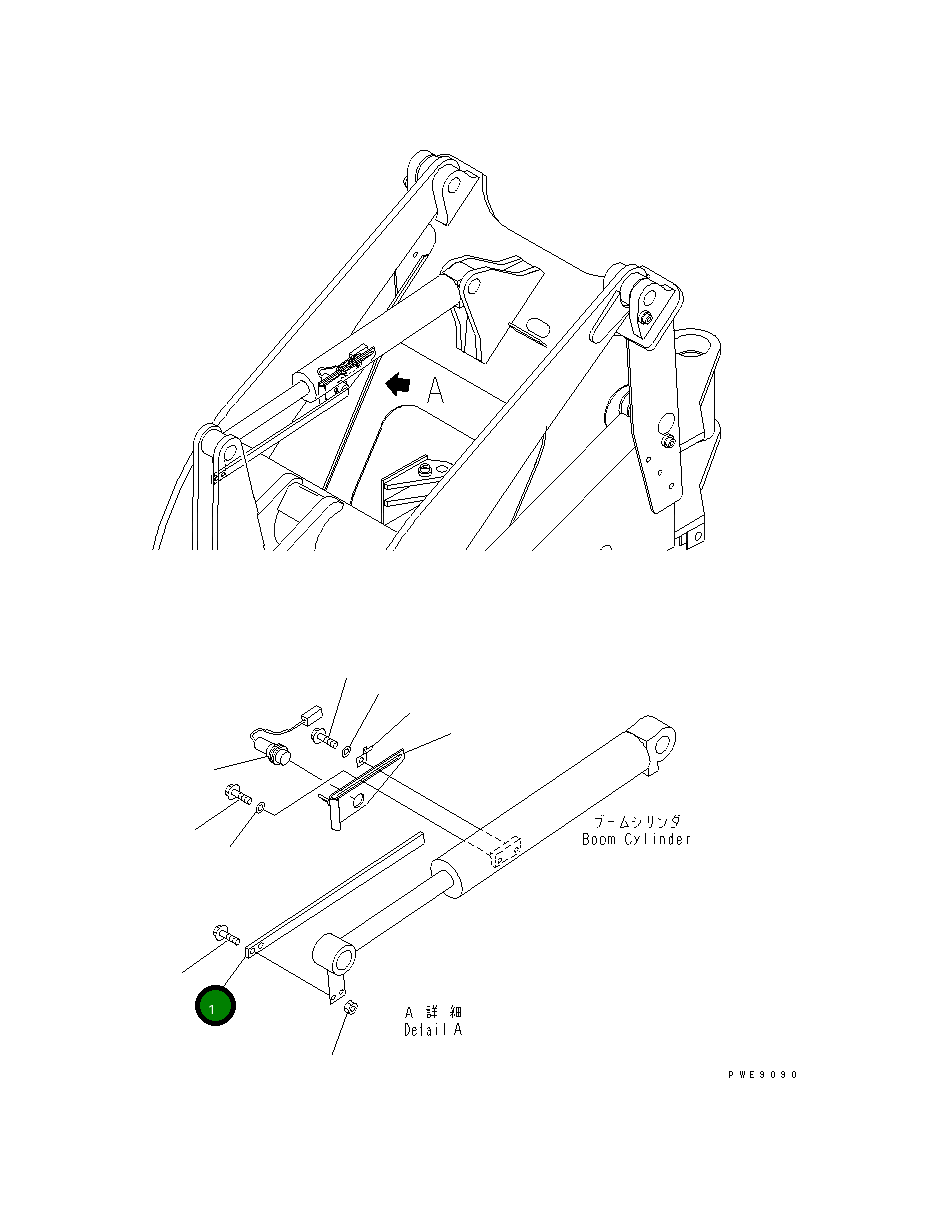 A

ブームシリンダ
Boom Cylinder

1

A 詳細
Detail A

PWE9090