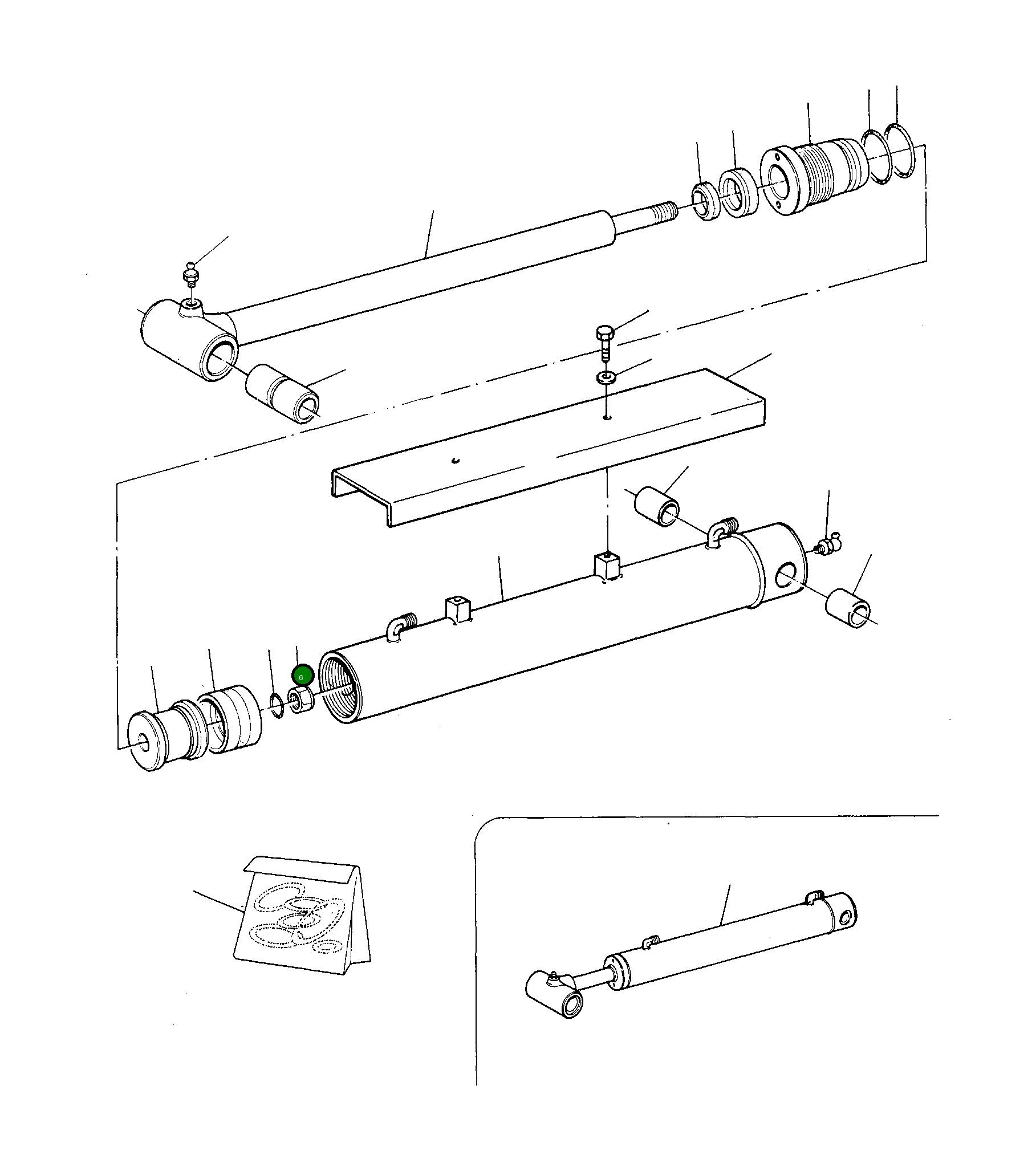 6