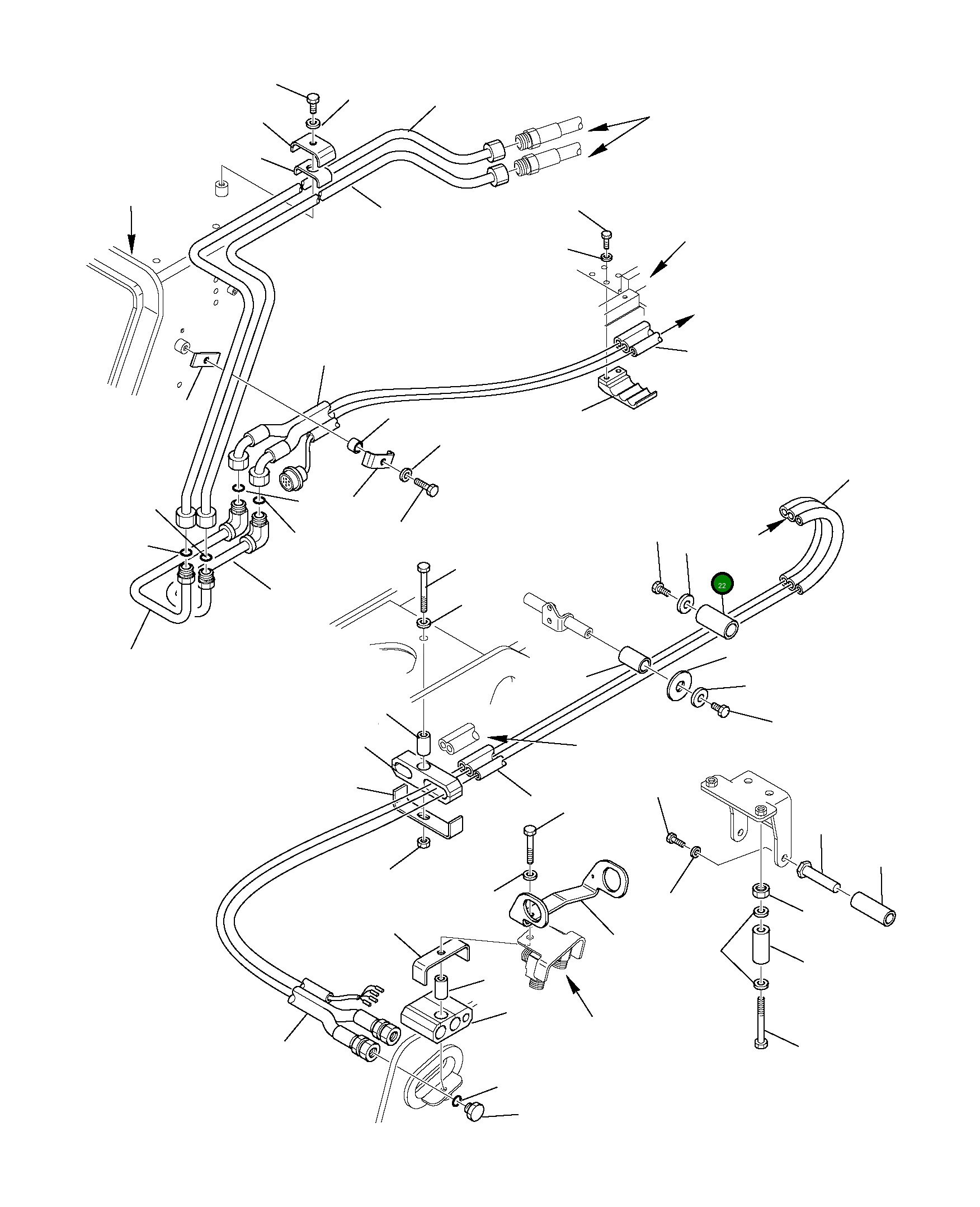 22