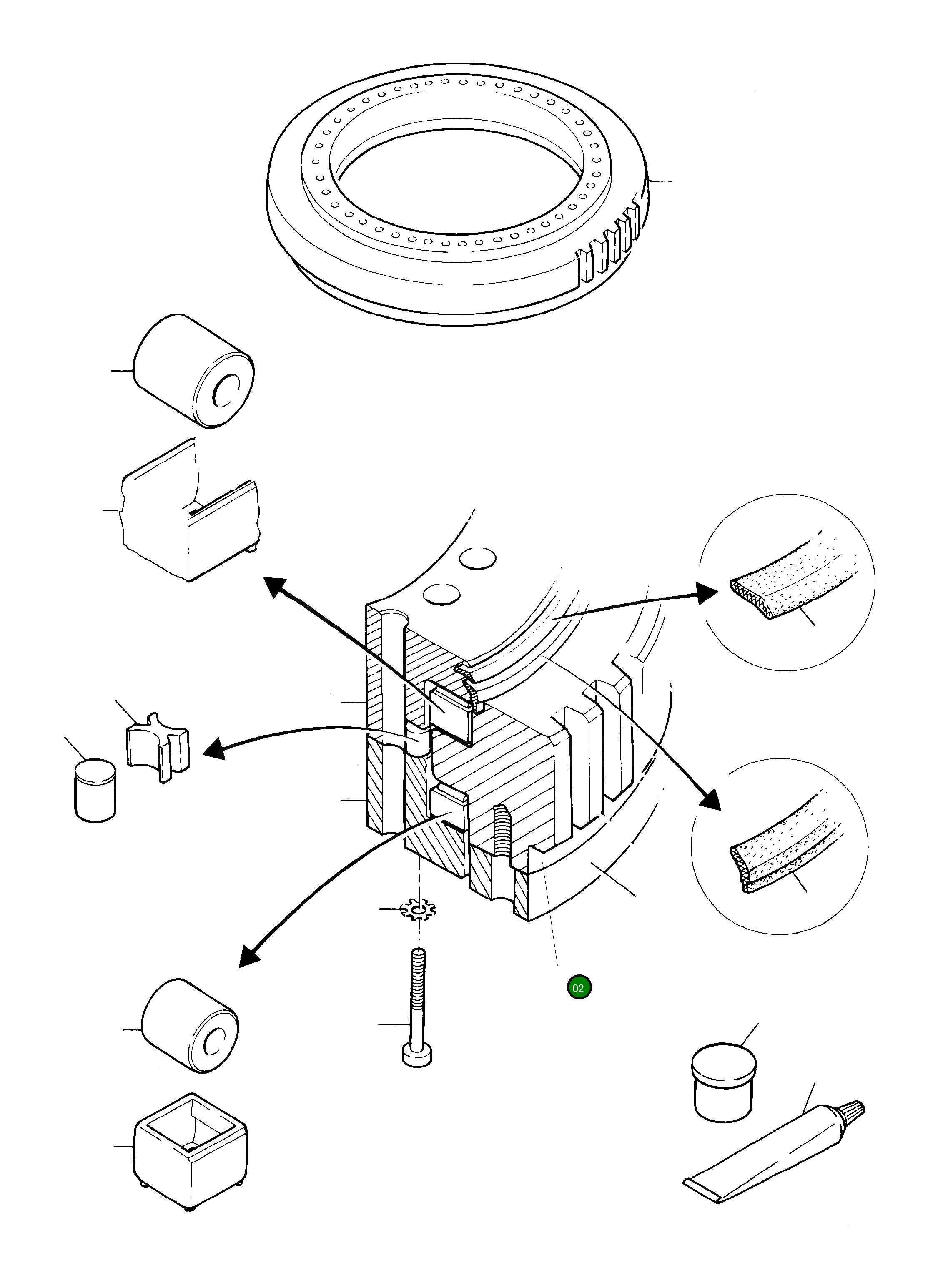 02