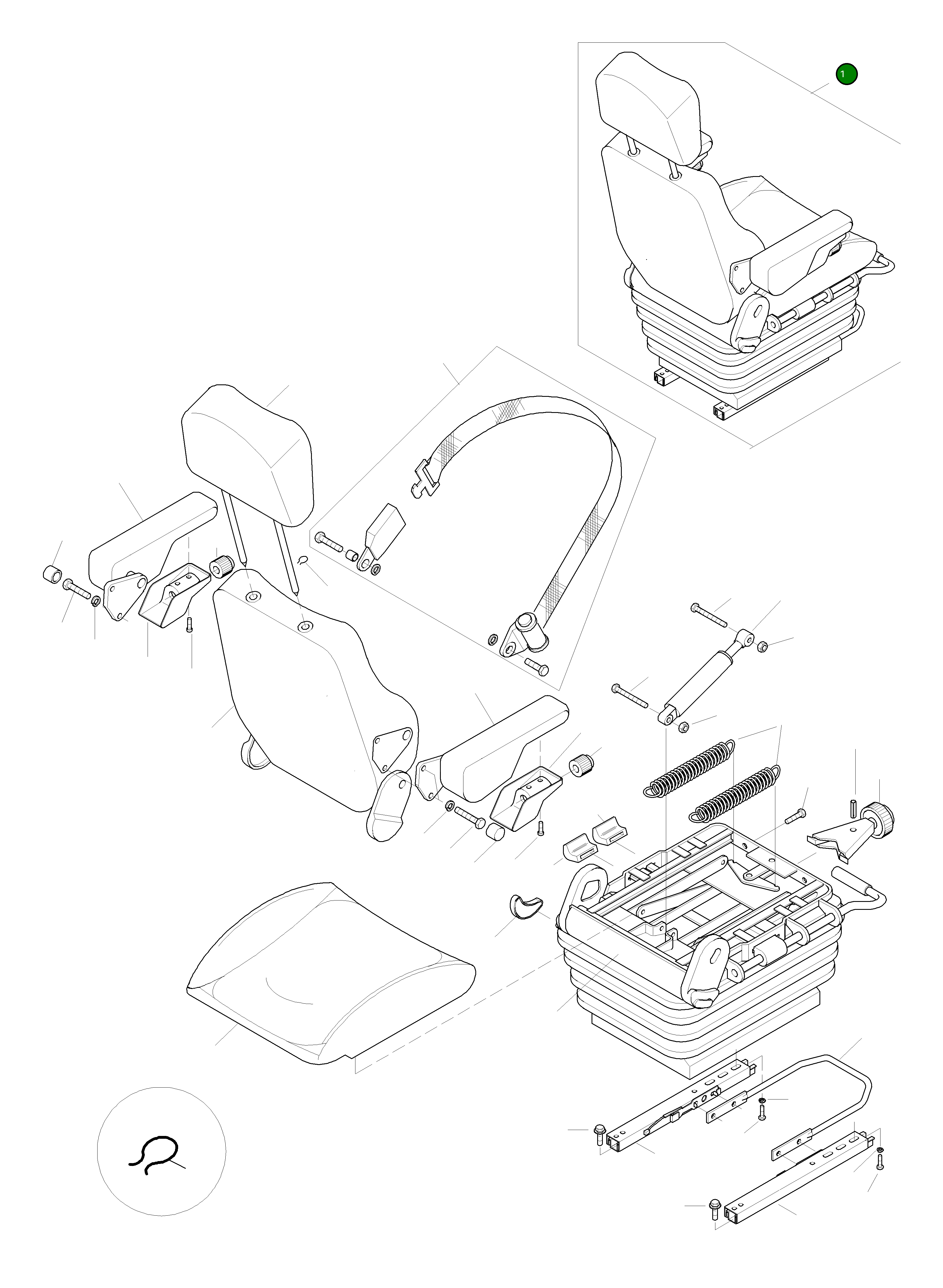 1