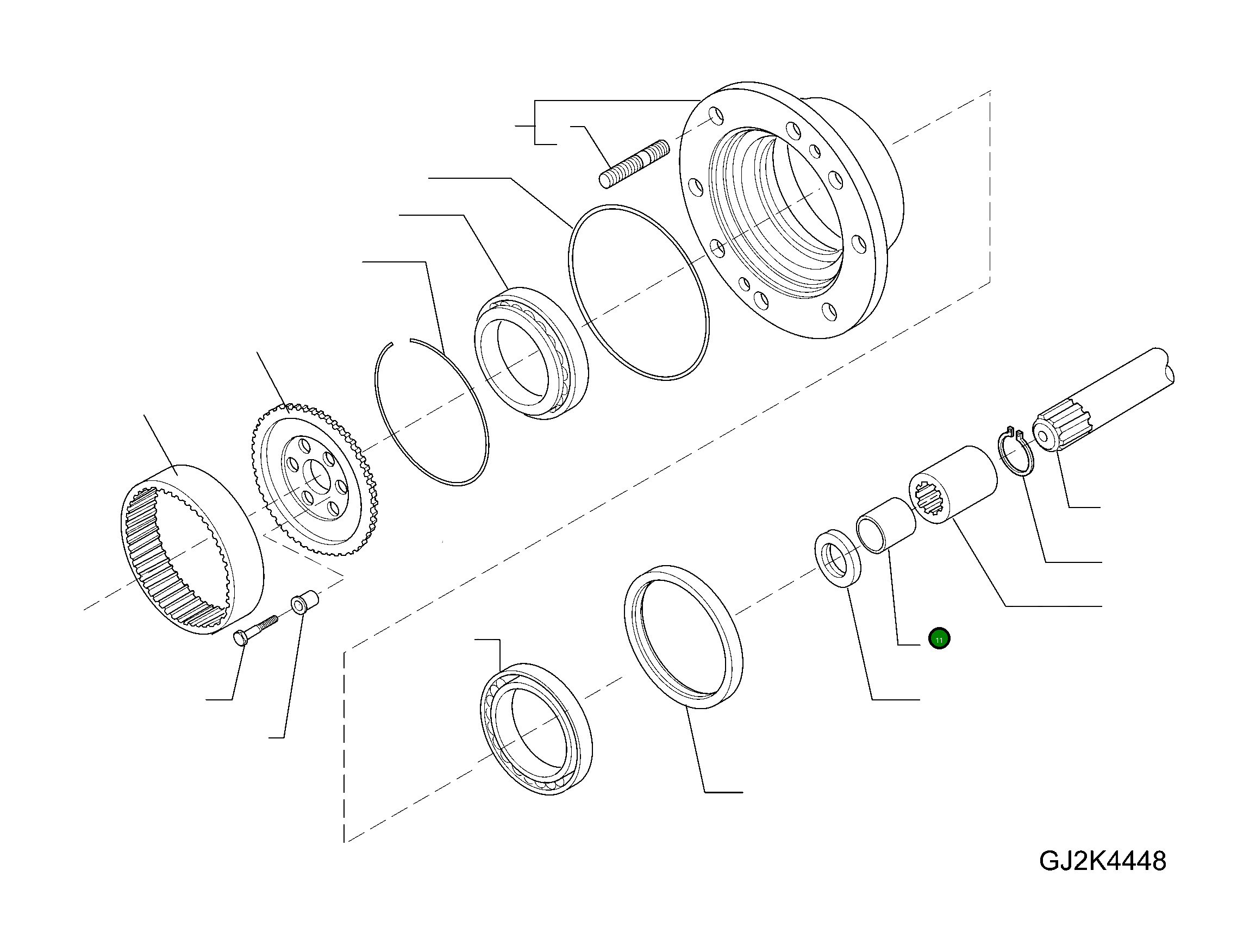 11

GJ2K4448