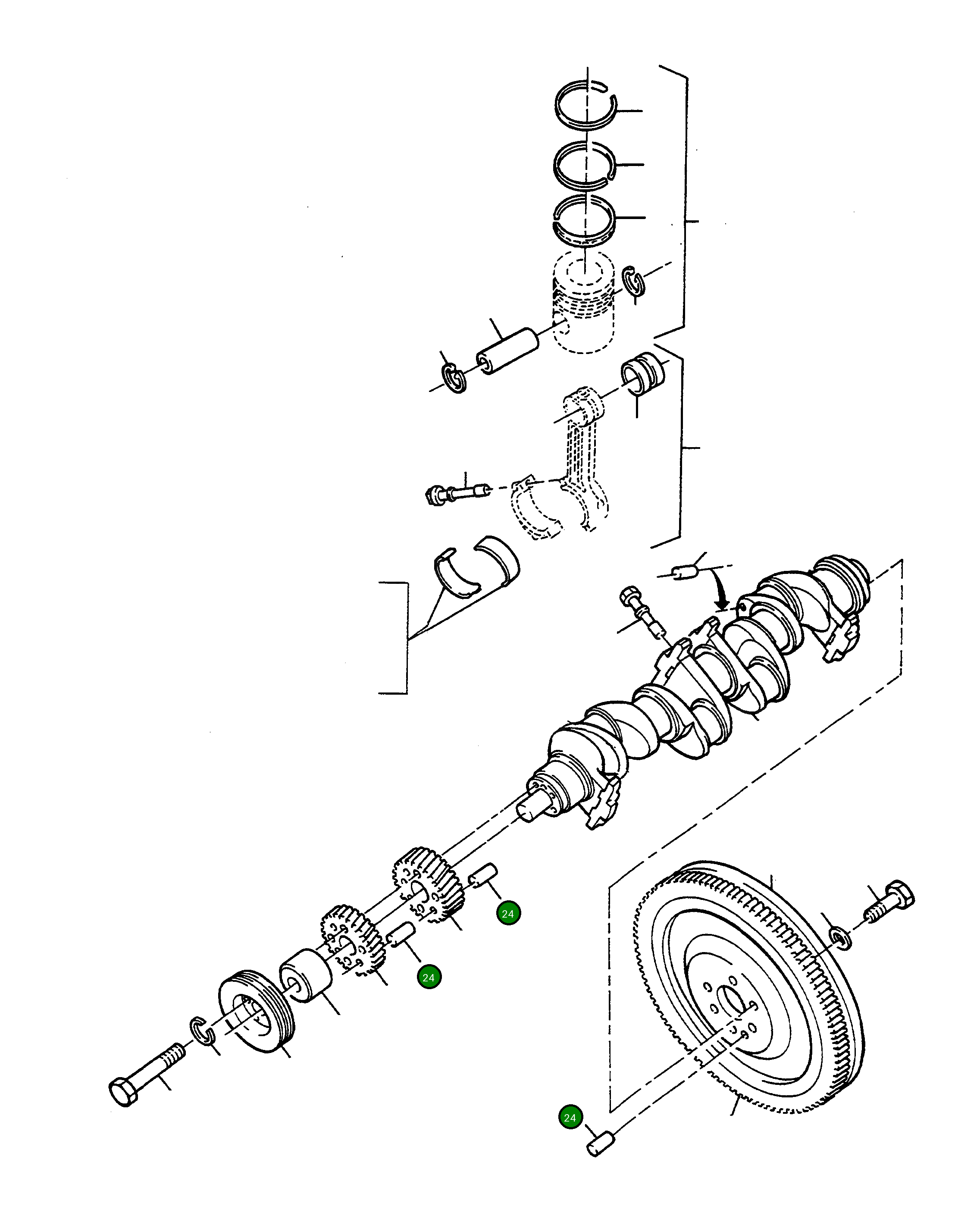 24
24
24