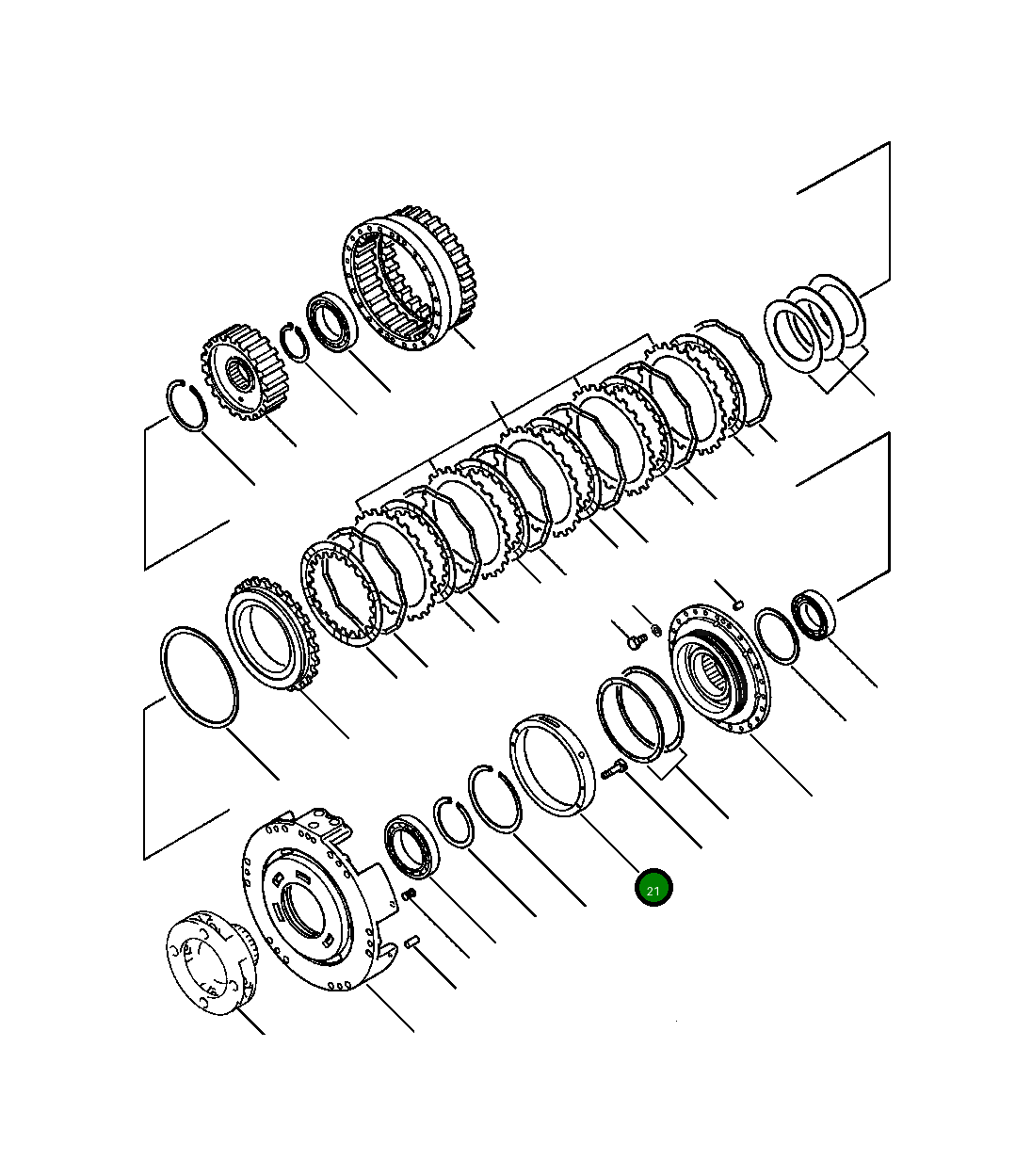 21