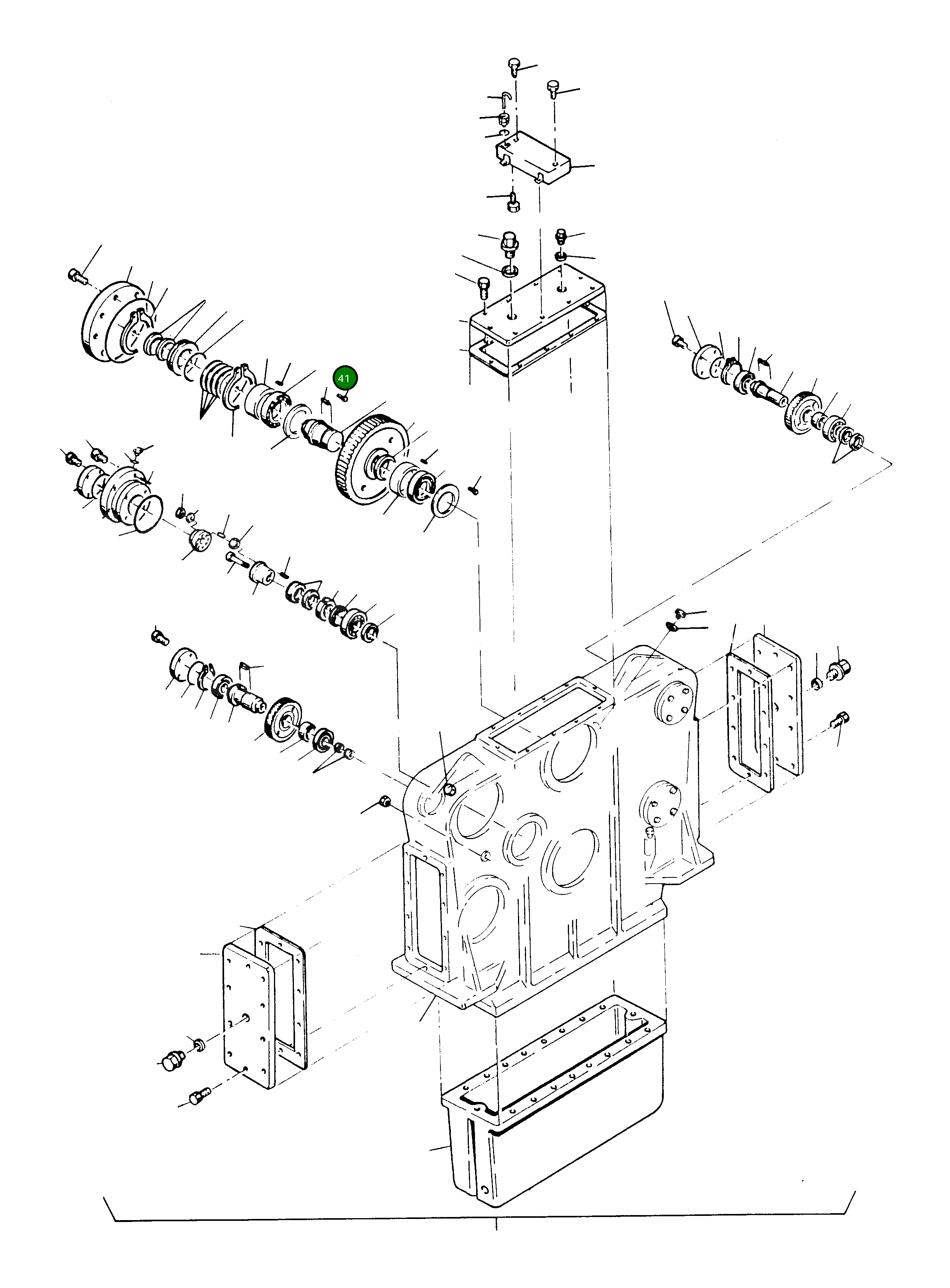 41