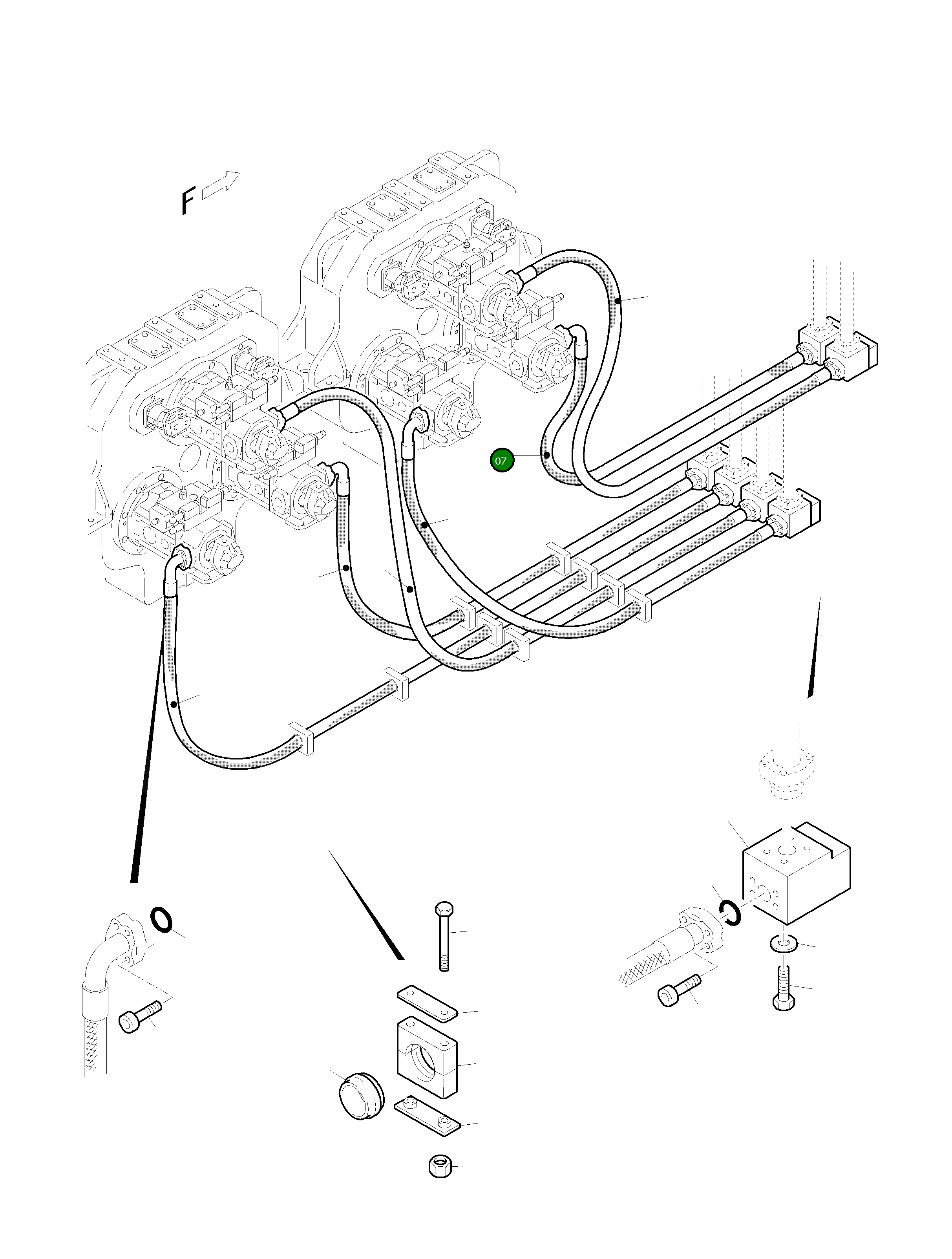 F

07