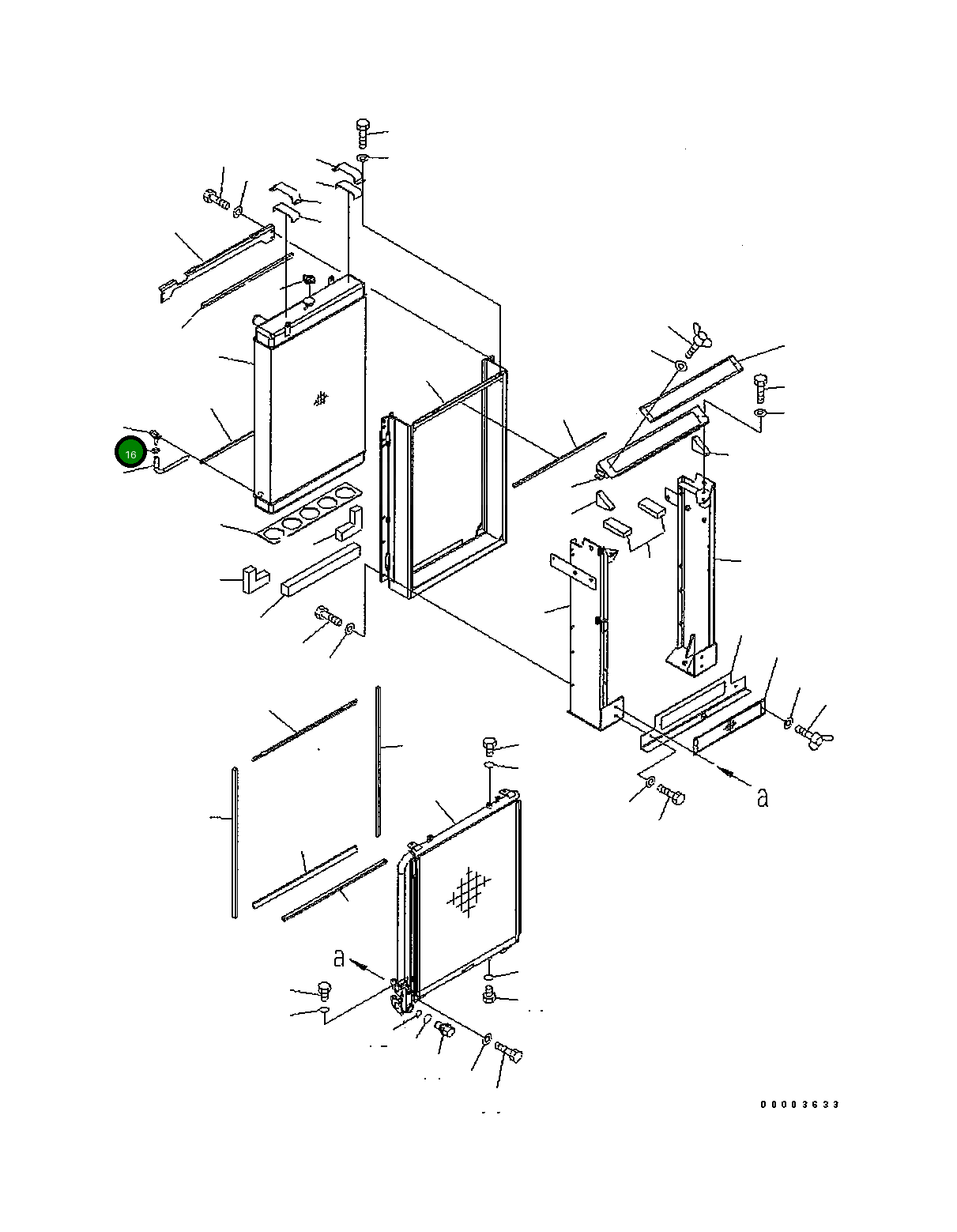 16

a

a

00003633