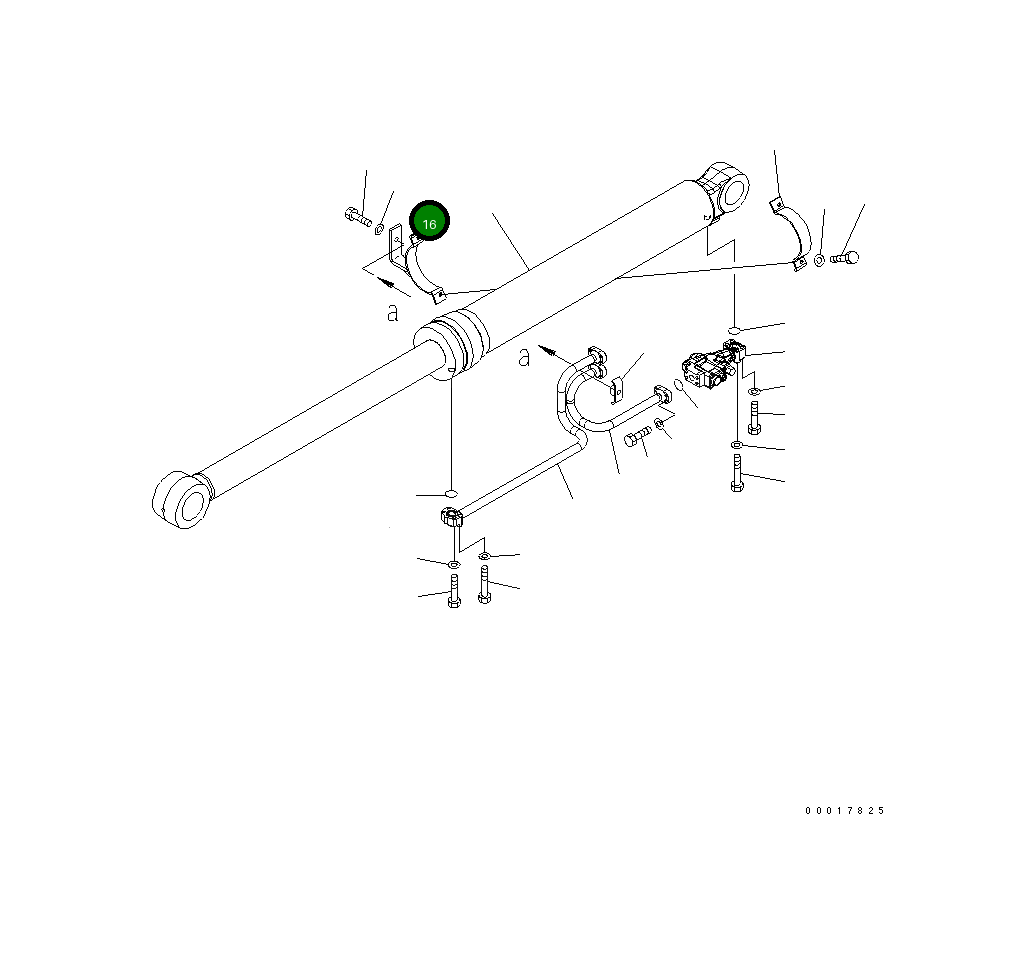 16

a

a

00017825