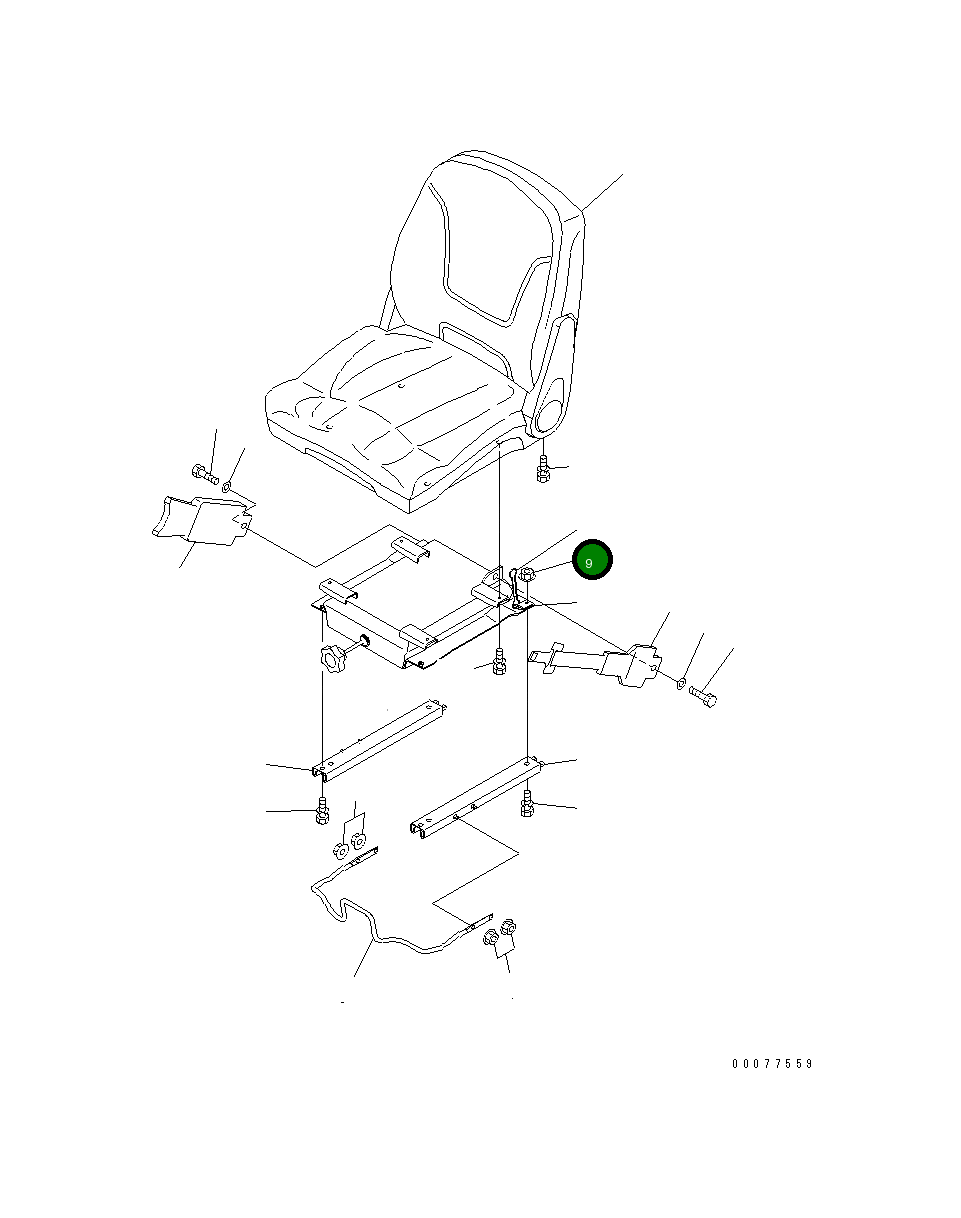 9

00077559