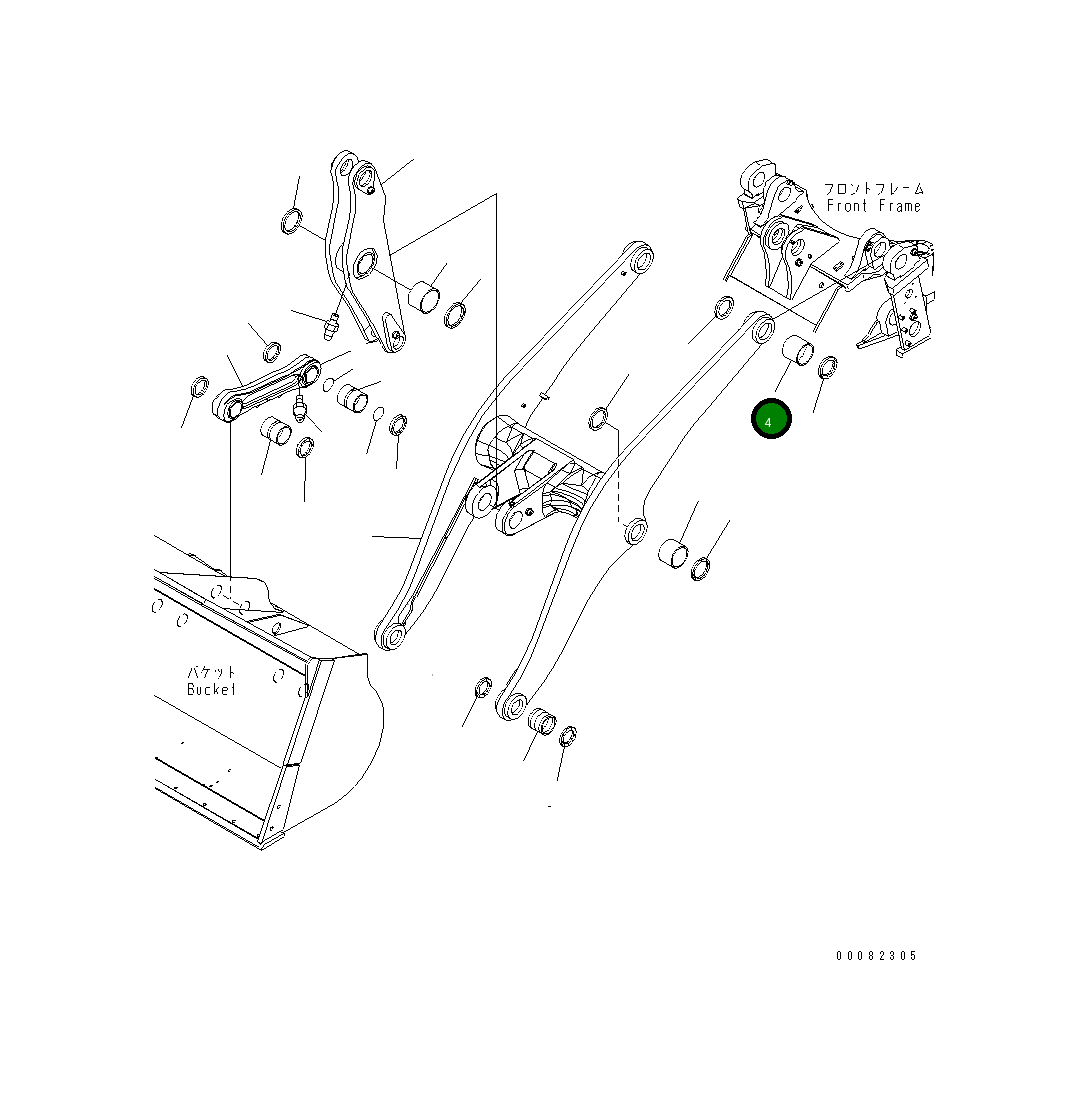 フロントフレーム
Front Frame

4

バケット
Bucket

00082305