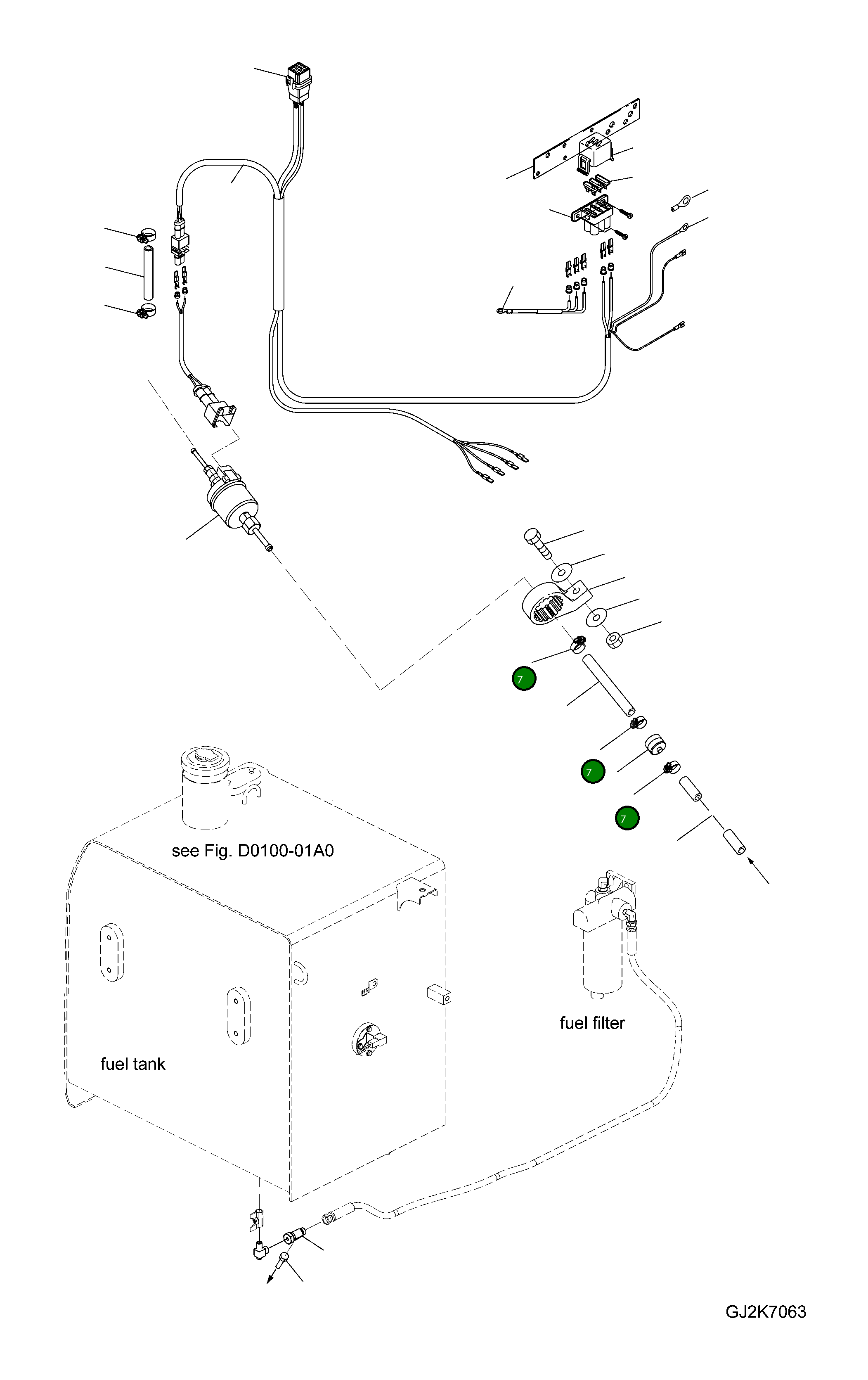 7

7

7

see Fig. D0100-01A0

fuel filter

fuel tank

GJ2K7063